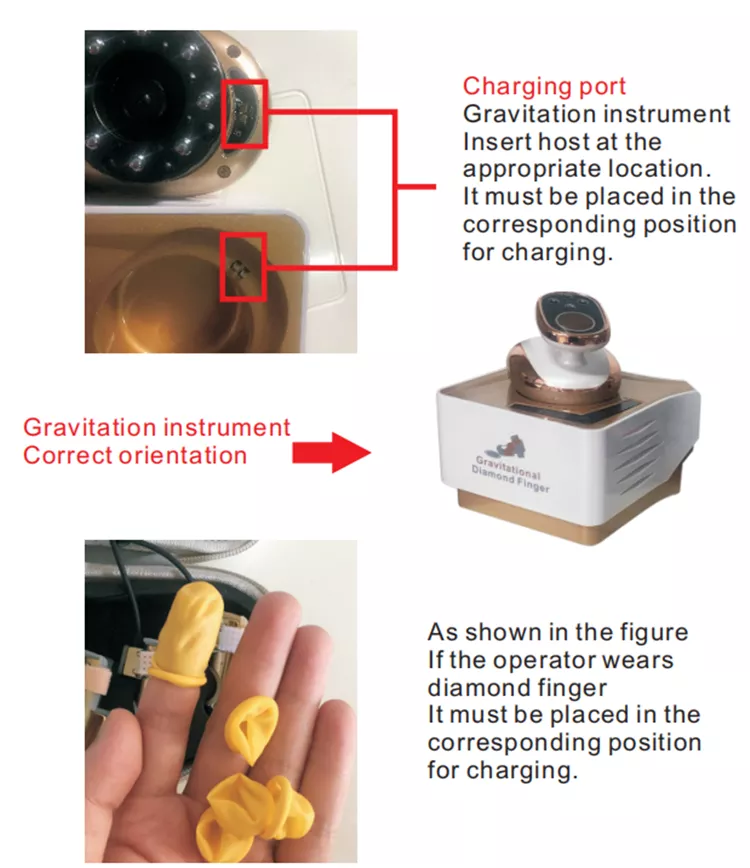 Charging port
Gravitation instrument
Insert host at the appropriate location.
It must be placed in the corresponding position for charging.

Gravitation instrument
Correct orientation

Gravitational
Diamond Finger

As shown in the figure
If the operator wears diamond finger
It must be placed in the corresponding position for charging.