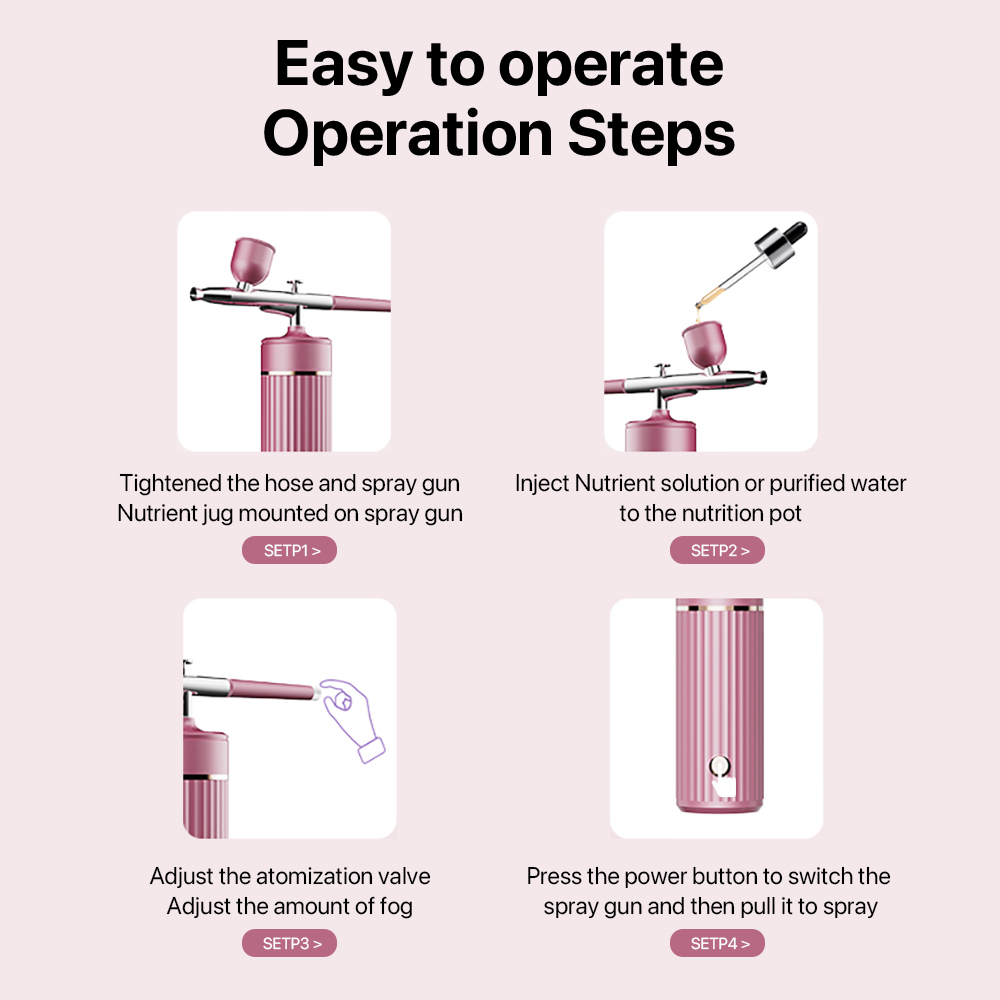 Easy to operate
Operation Steps

Tightened the hose and spray gun
Nutrient jug mounted on spray gun

SETP1 >

Inject Nutrient solution or purified water
to the nutrition pot

SETP2 >

Adjust the atomization valve
Adjust the amount of fog

SETP3 >

Press the power button to switch the
spray gun and then pull it to spray

SETP4 >