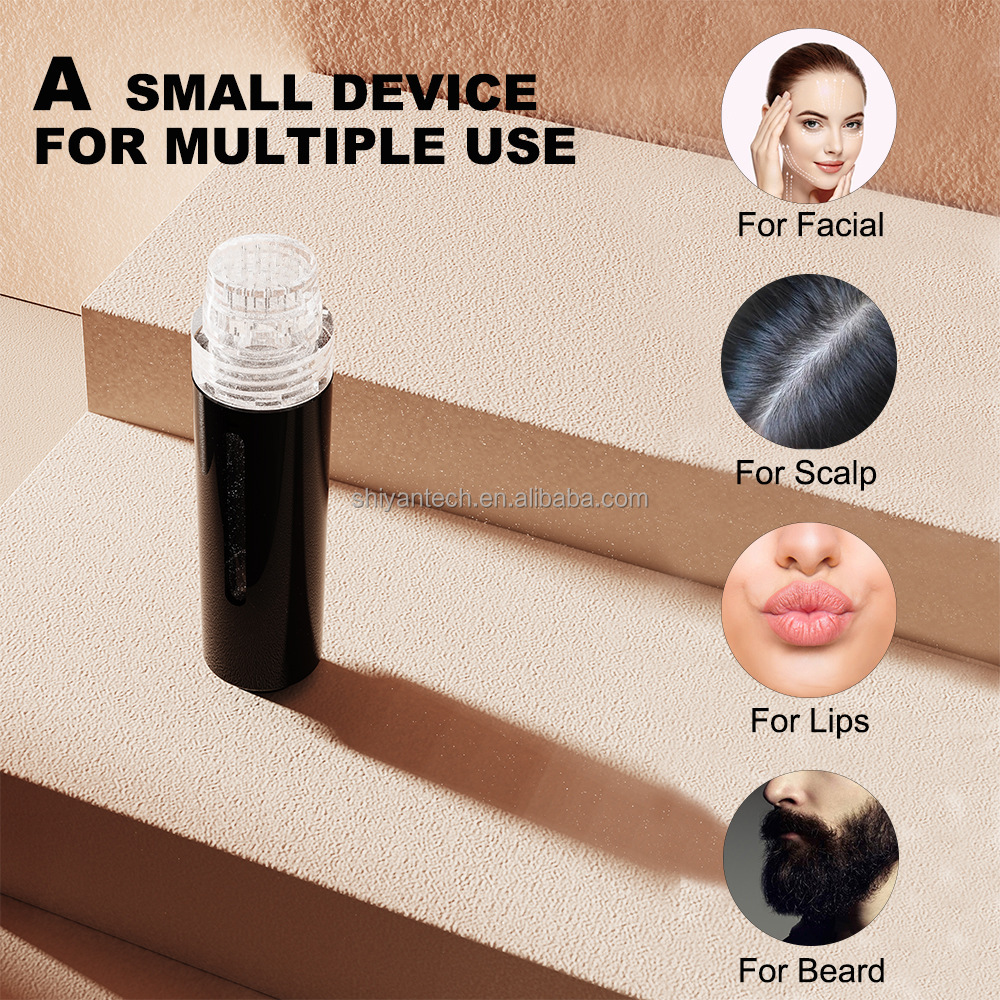 A SMALL DEVICE FOR MULTIPLE USE

For Facial

For Scalp

shiyantech.en.alibaba.com

For Lips

For Beard