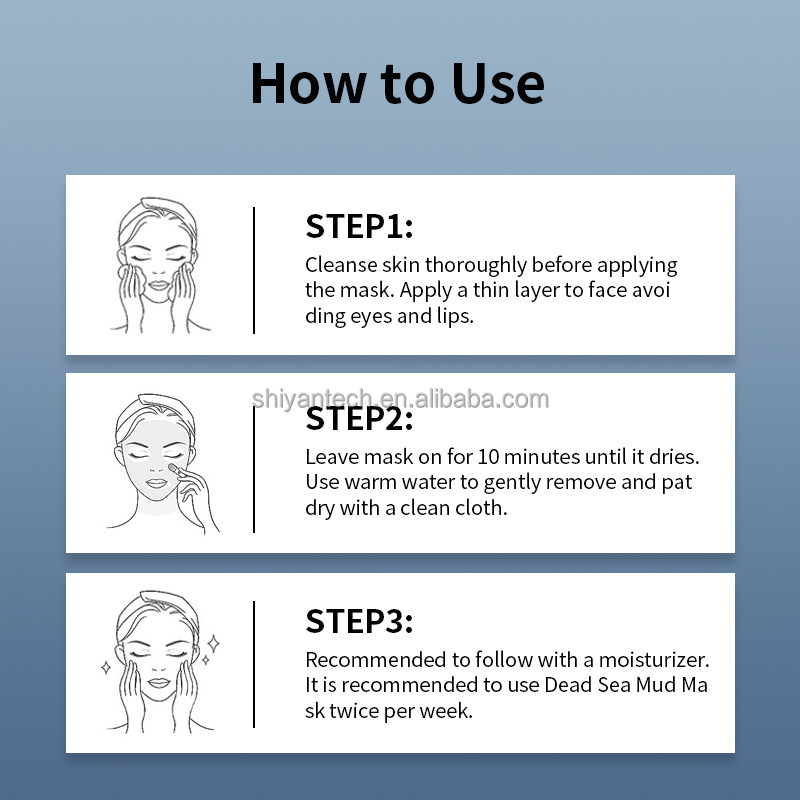 How to Use

STEP1:
Cleanse skin thoroughly before applying the mask. Apply a thin layer to face avoi ding eyes and lips.

shiyantech.en.alibaba.com

STEP2:
Leave mask on for 10 minutes until it dries. Use warm water to gently remove and pat dry with a clean cloth.

STEP3:
Recommended to follow with a moisturizer. It is recommended to use Dead Sea Mud Ma sk twice per week.