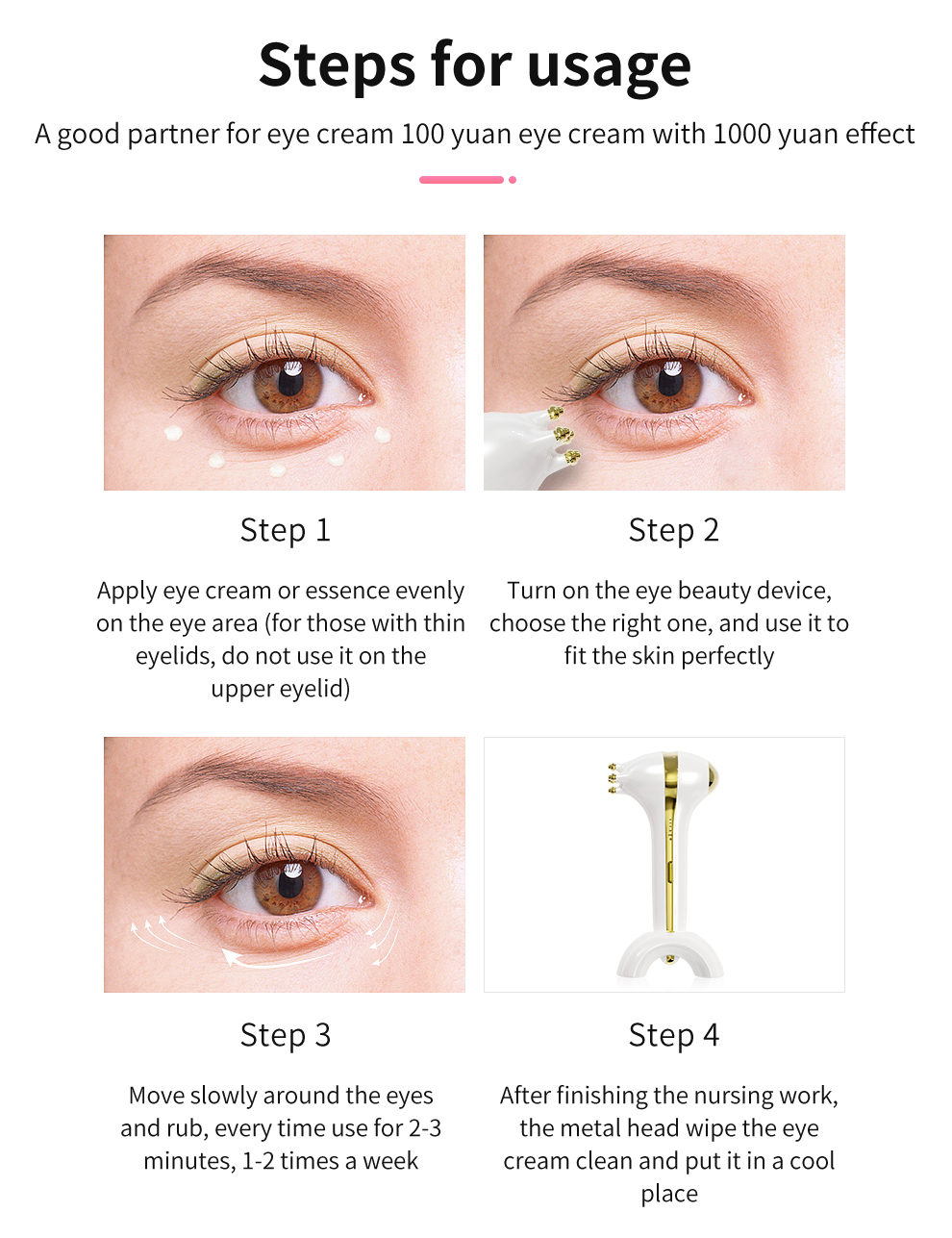 Steps for usage

A good partner for eye cream 100 yuan eye cream with 1000 yuan effect

Step 1

Apply eye cream or essence evenly on the eye area (for those with thin eyelids, do not use it on the upper eyelid)

Step 2

Turn on the eye beauty device, choose the right one, and use it to fit the skin perfectly

Step 3

Move slowly around the eyes and rub, every time use for 2-3 minutes, 1-2 times a week

Step 4

After finishing the nursing work, the metal head wipe the eye cream clean and put it in a cool place