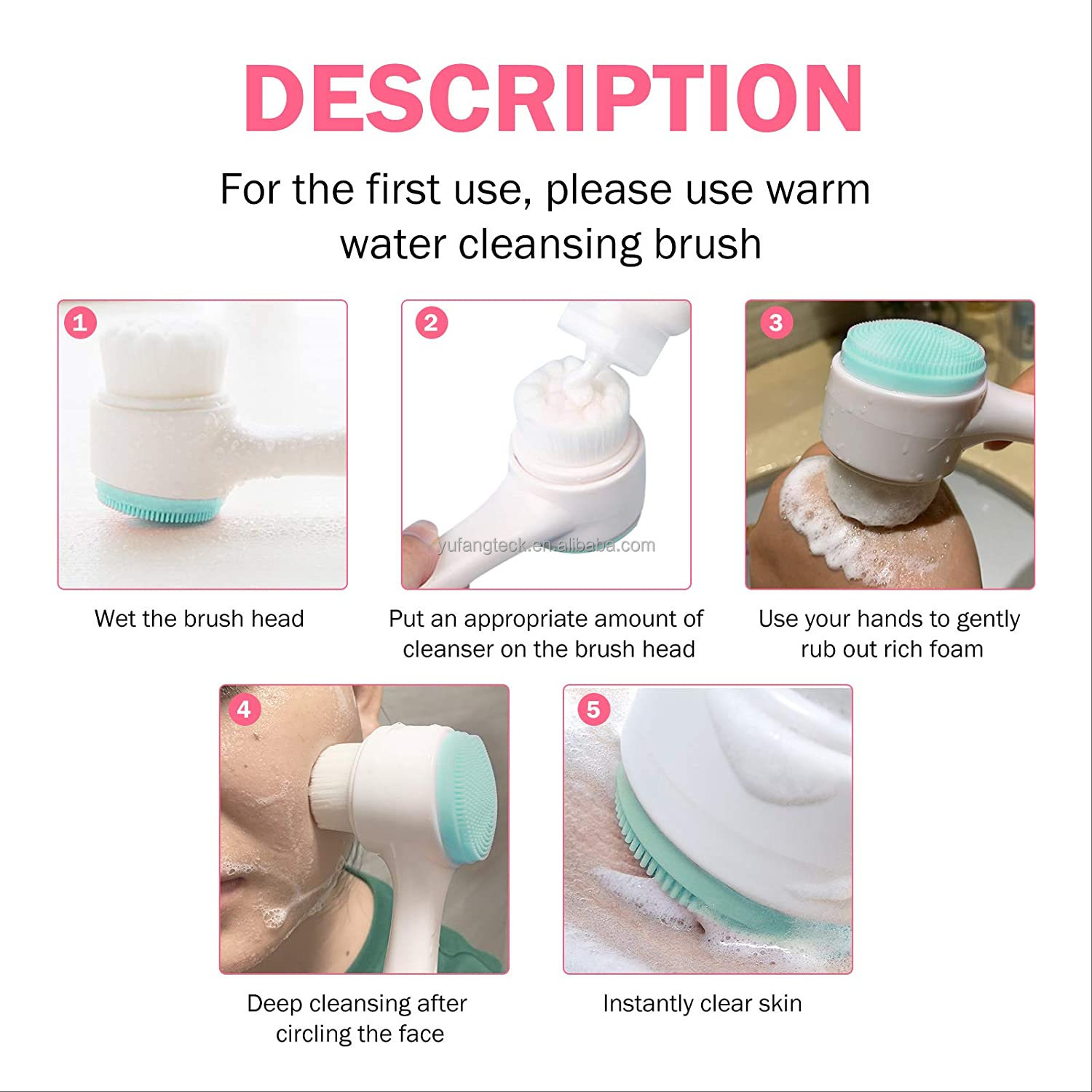 DESCRIPTION

For the first use, please use warm water cleansing brush

1

Wet the brush head

2

yufangteck.en.alibaba.com

Put an appropriate amount of cleanser on the brush head

3

Use your hands to gently rub out rich foam

4

Deep cleansing after circling the face

5

Instantly clear skin