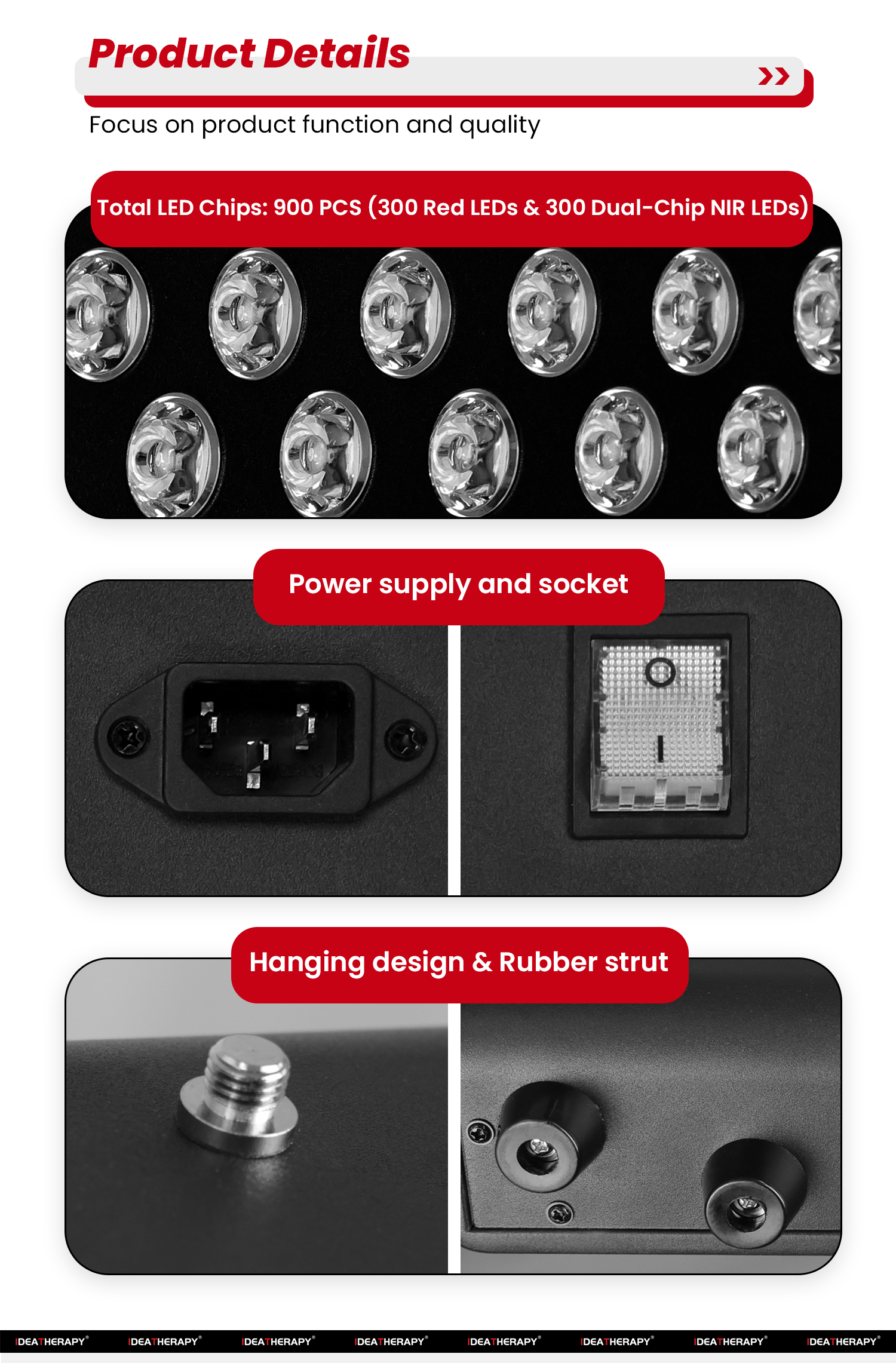 Product Details

Focus on product function and quality

Total LED Chips: 900 PCS (300 Red LEDs & 300 Dual-Chip NIR LEDs)

Power supply and socket

Hanging design & Rubber strut

IDEATHERAPY® IDEATHERAPY® IDEATHERAPY® IDEATHERAPY® IDEATHERAPY® IDEATHERAPY® IDEATHERAPY® IDEATHERAPY®