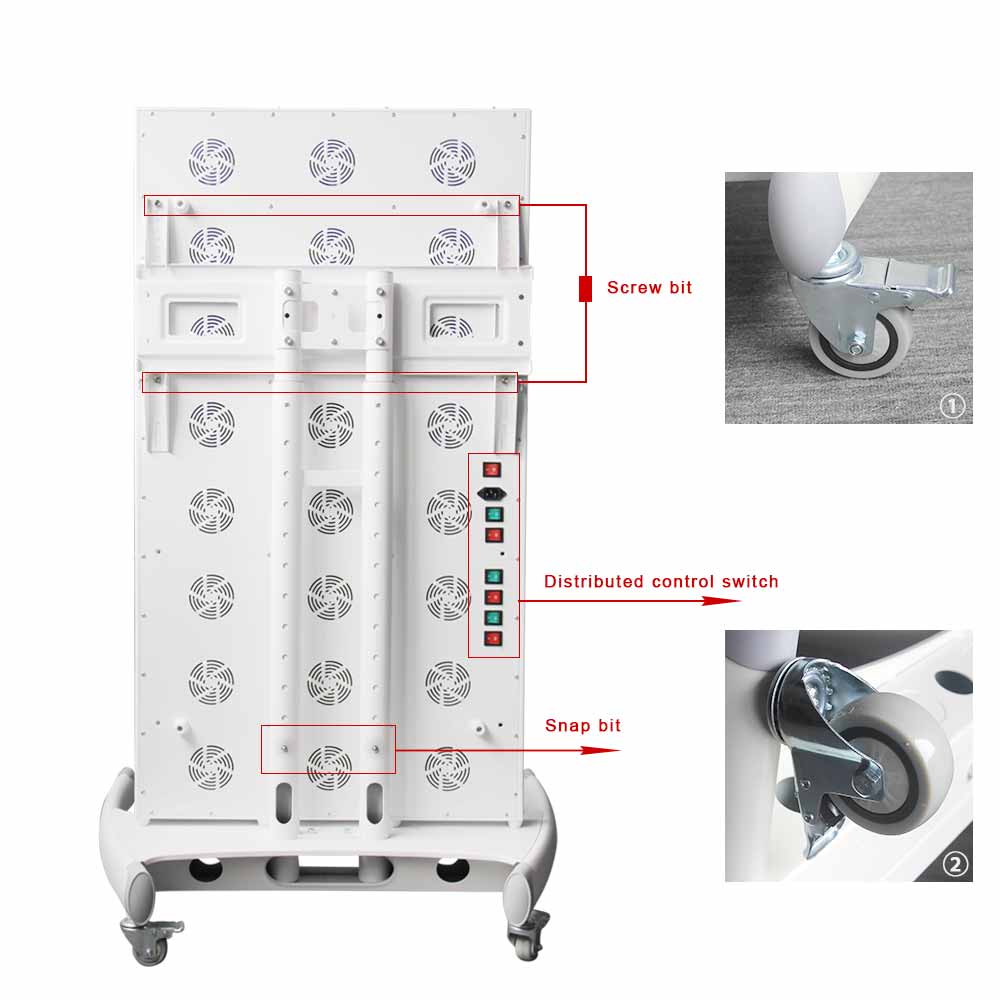 Screw bit

①

Distributed control switch

Snap bit

②