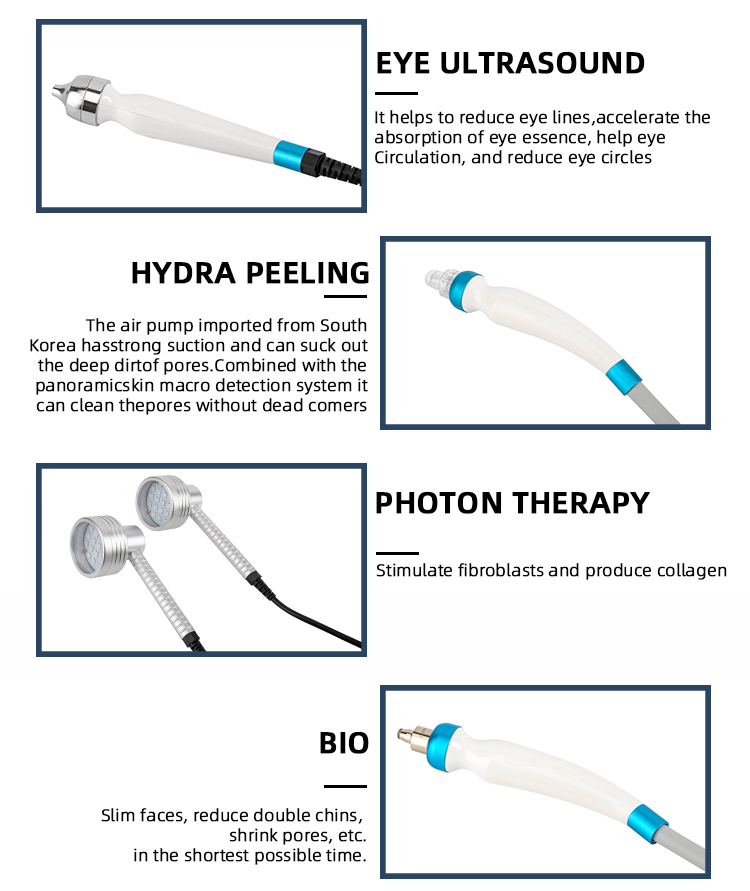 EYE ULTRASOUND

It helps to reduce eye lines,accelerate the absorption of eye essence, help eye Circulation, and reduce eye circles

HYDRA PEELING

The air pump imported from South Korea hasstrong suction and can suck out the deep dirtof pores.Combined with the panoramicskin macro detection system it can clean thepores without dead comers

PHOTON THERAPY

Stimulate fibroblasts and produce collagen

BIO

Slim faces, reduce double chins, shrink pores, etc. in the shortest possible time.