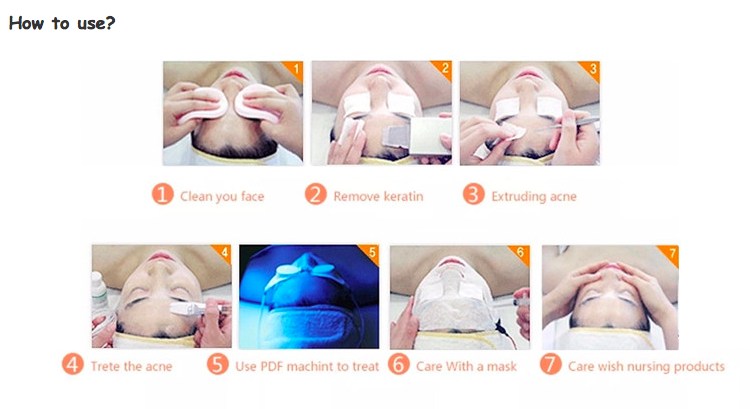 How to use?

1

2

3

1 Clean you face

2 Remove keratin

3 Extruding acne

4

5

6

7

4 Trete the acne

5 Use PDF machint to treat

6 Care With a mask

7 Care wish nursing products