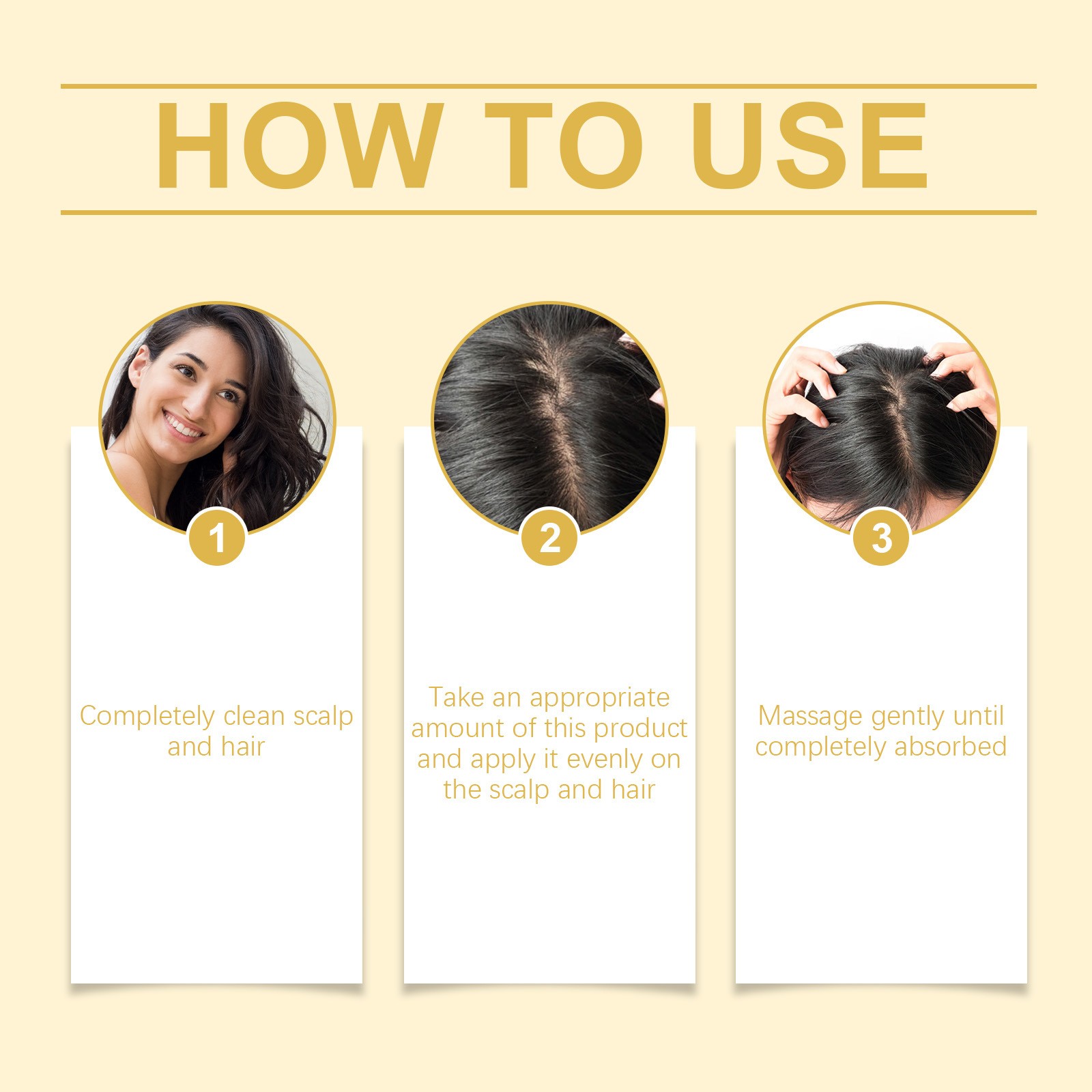 HOW TO USE

1

Completely clean scalp and hair

2

Take an appropriate amount of this product and apply it evenly on the scalp and hair

3

Massage gently until completely absorbed