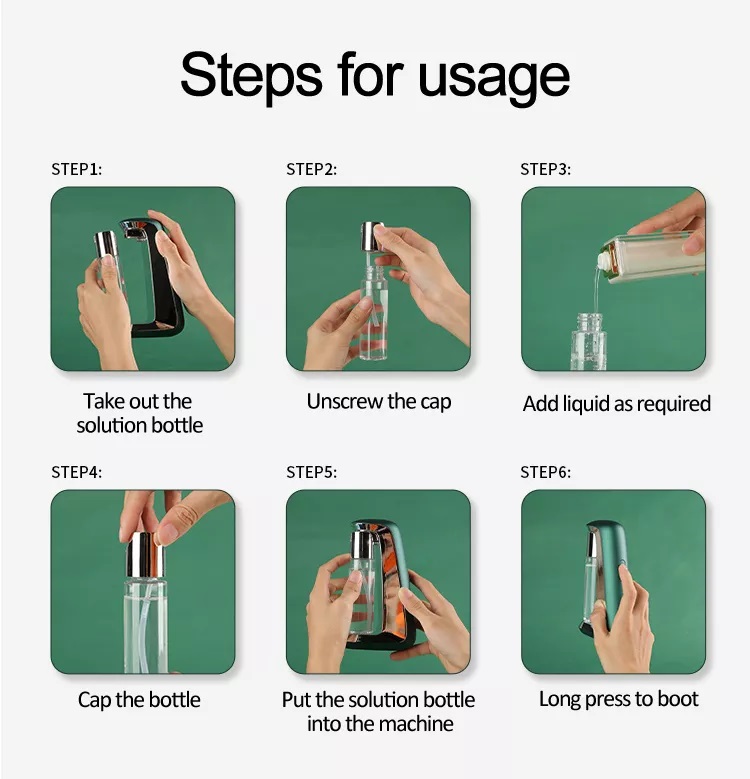 Steps for usage

STEP1:

Take out the solution bottle

STEP2:

Unscrew the cap

STEP3:

Add liquid as required

STEP4:

Cap the bottle

STEP5:

Put the solution bottle into the machine

STEP6:

Long press to boot