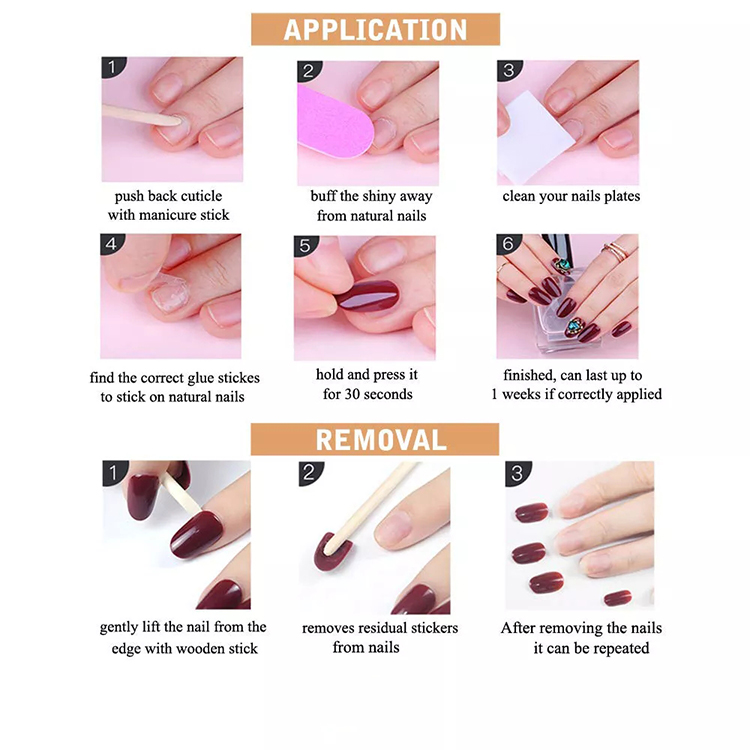 APPLICATION

1
push back cuticle with manicure stick

2
buff the shiny away from natural nails

3
clean your nails plates

4
find the correct glue stickes to stick on natural nails

5
hold and press it for 30 seconds

6
finished, can last up to 1 weeks if correctly applied

REMOVAL

1
gently lift the nail from the edge with wooden stick

2
removes residual stickers from nails

3
After removing the nails it can be repeated