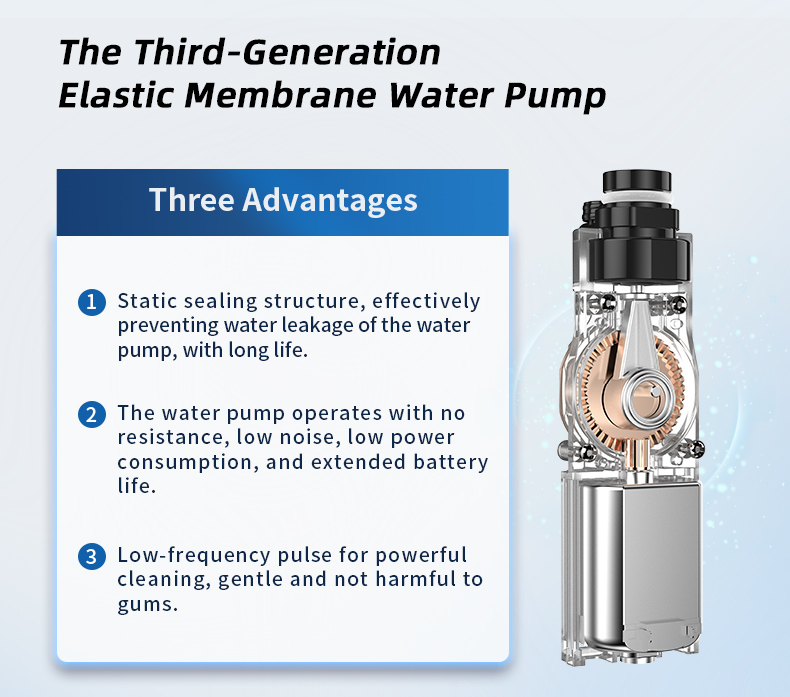 The Third-Generation
Elastic Membrane Water Pump

Three Advantages

1 Static sealing structure, effectively preventing water leakage of the water pump, with long life.

2 The water pump operates with no resistance, low noise, low power consumption, and extended battery life.

3 Low-frequency pulse for powerful cleaning, gentle and not harmful to gums.