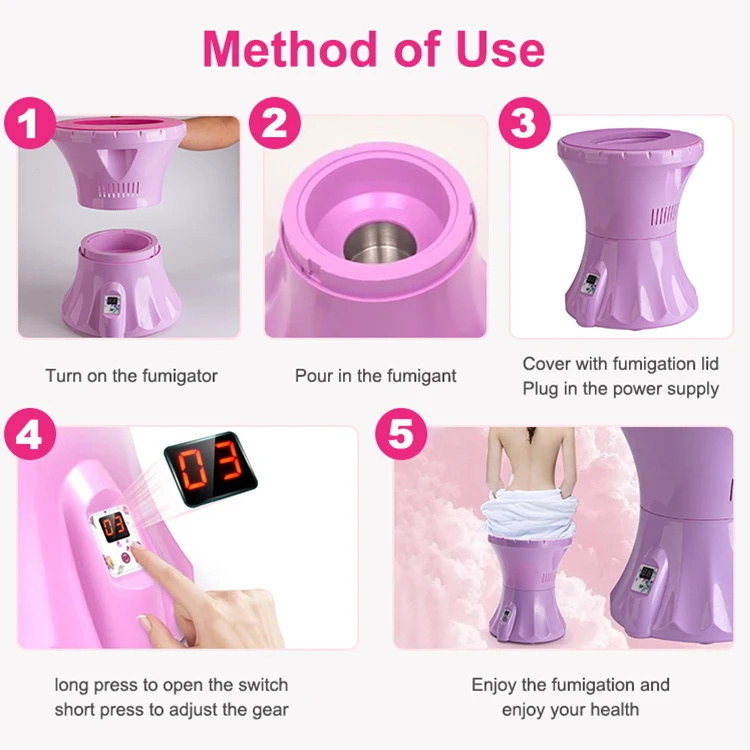 Method of Use

1

Turn on the fumigator

2

Pour in the fumigant

3

Cover with fumigation lid
Plug in the power supply

4

03

03

long press to open the switch
short press to adjust the gear

5

Enjoy the fumigation and
enjoy your health