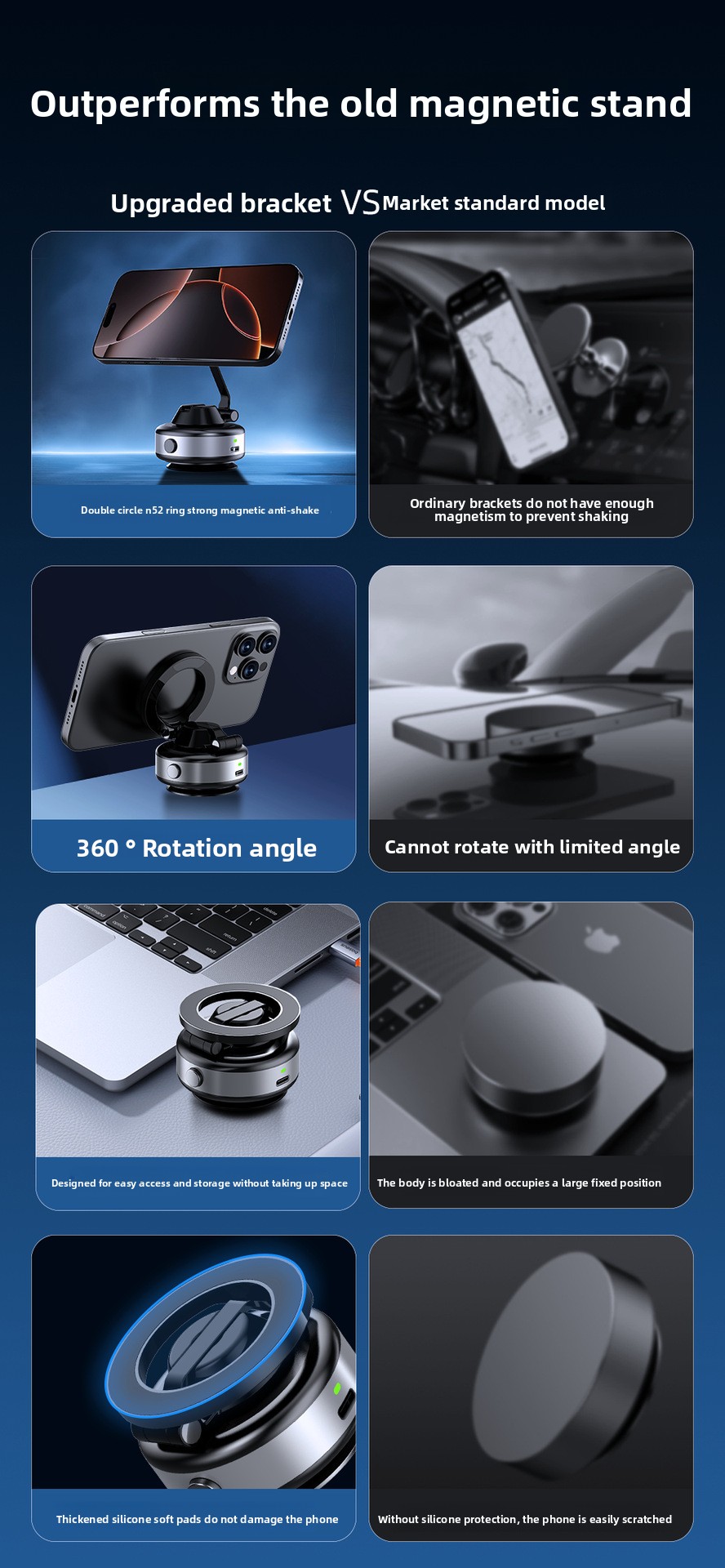 Outperforms the old magnetic stand

Upgraded bracket VS Market standard model

Double circle n52 ring strong magnetic anti-shake

Ordinary brackets do not have enough magnetism to prevent shaking

360 ° Rotation angle

Cannot rotate with limited angle

Designed for easy access and storage without taking up space

The body is bloated and occupies a large fixed position

Thickened silicone soft pads do not damage the phone

Without silicone protection, the phone is easily scratched