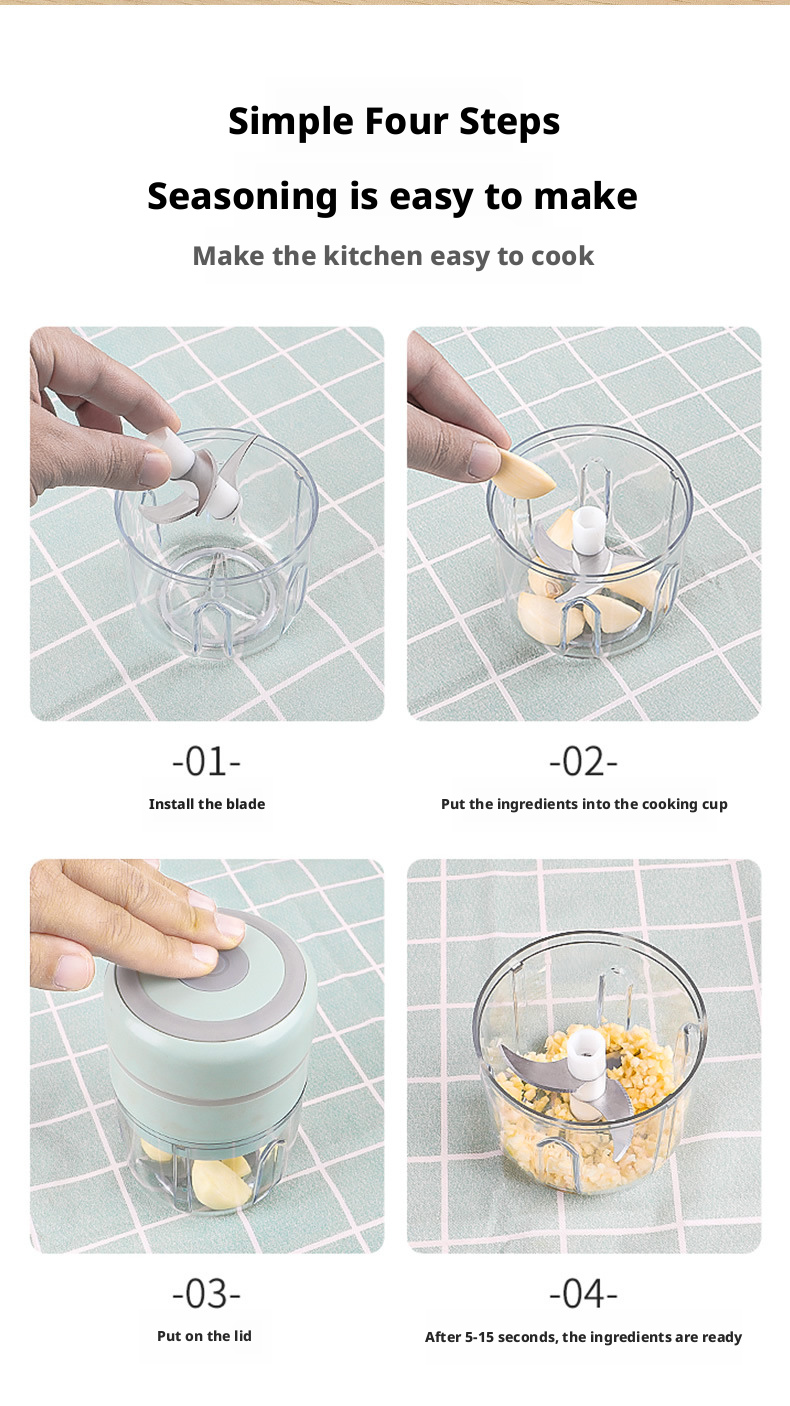 Simple Four Steps

Seasoning is easy to make

Make the kitchen easy to cook

-01-

Install the blade

-02-

Put the ingredients into the cooking cup

-03-

Put on the lid

-04-

After 5-15 seconds, the ingredients are ready