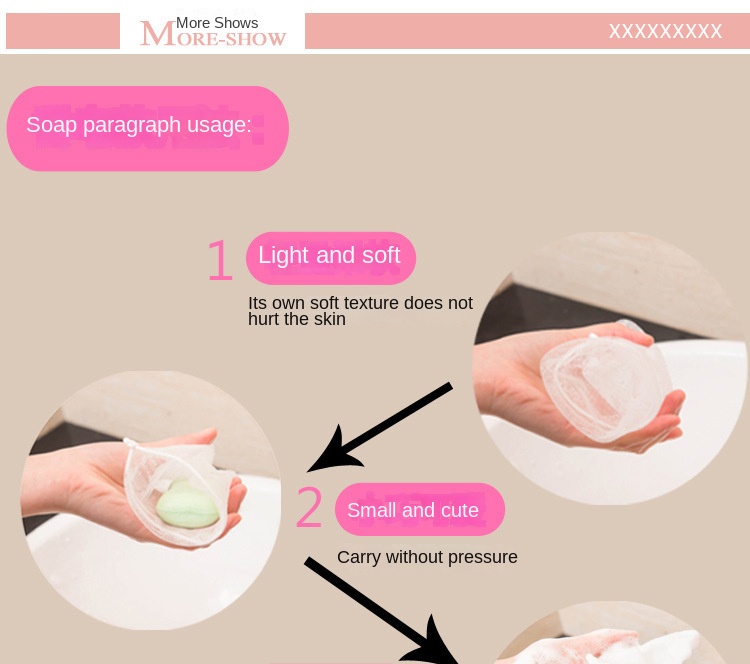 More Shows
MORE-SHOW

XXXXXXXXX

Soap paragraph usage:

1 Light and soft

Its own soft texture does not hurt the skin

2 Small and cute

Carry without pressure