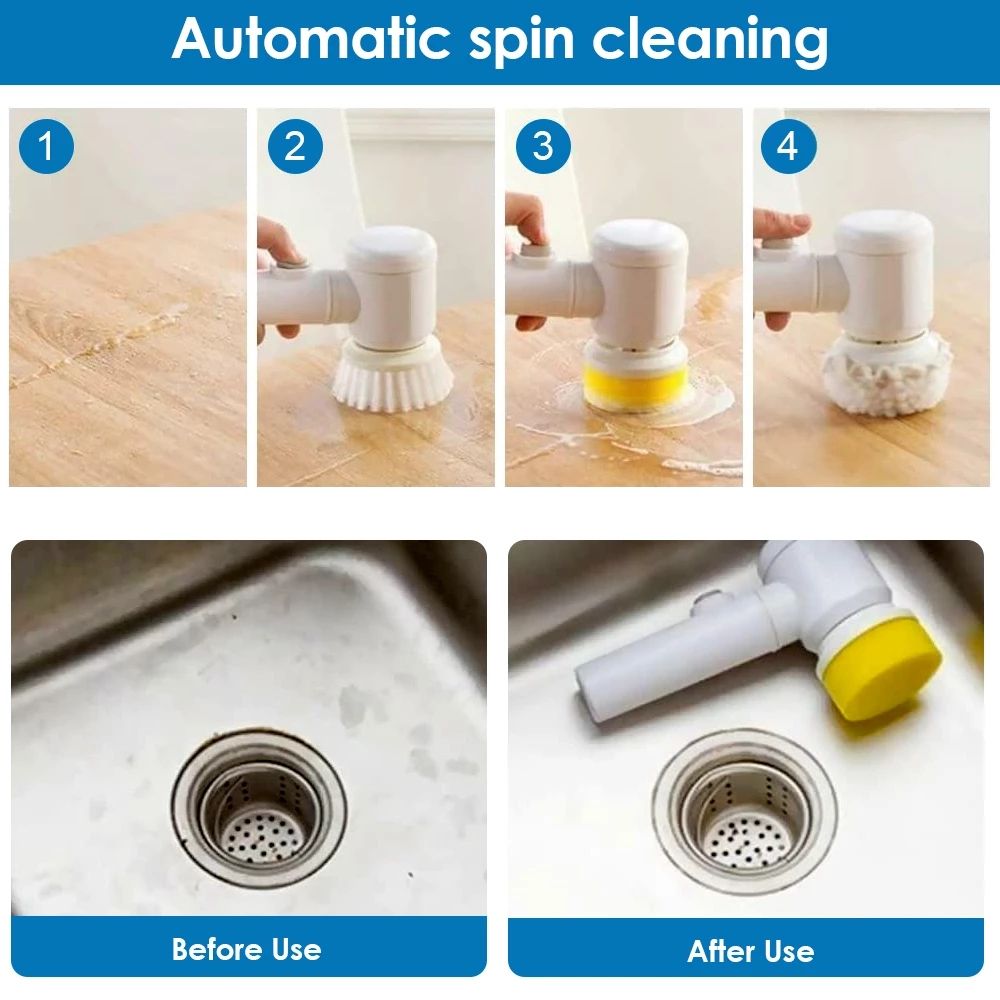 Automatic spin cleaning

1

2

3

4

Before Use

After Use