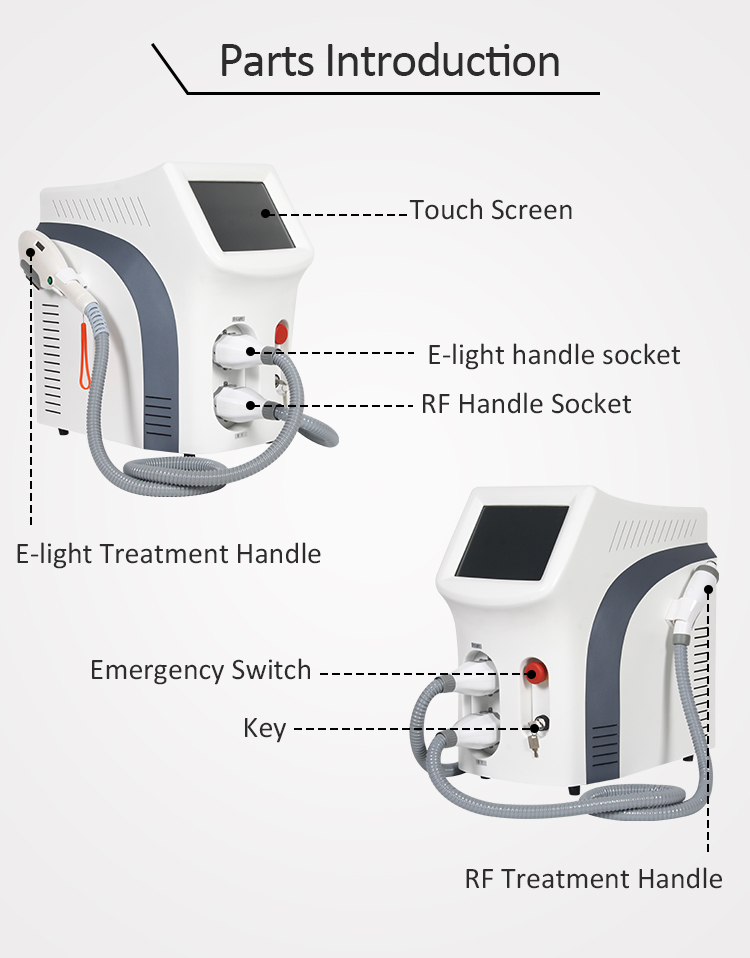 Parts Introduction

Touch Screen

E-light handle socket

RF Handle Socket

E-light Treatment Handle

Emergency Switch

Key

RF Treatment Handle