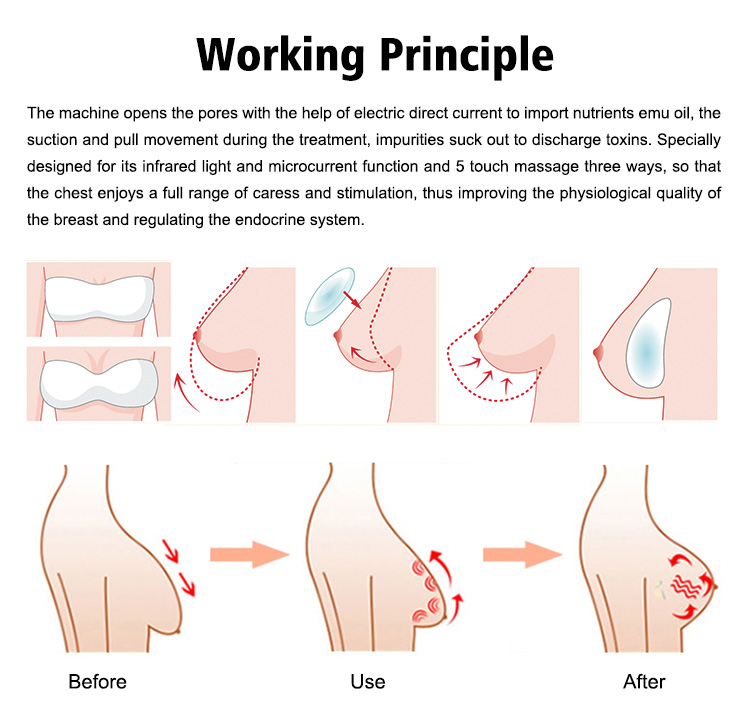 Working Principle

The machine opens the pores with the help of electric direct current to import nutrients emu oil, the suction and pull movement during the treatment, impurities suck out to discharge toxins. Specially designed for its infrared light and microcurrent function and 5 touch massage three ways, so that the chest enjoys a full range of caress and stimulation, thus improving the physiological quality of the breast and regulating the endocrine system.

Before

Use

After