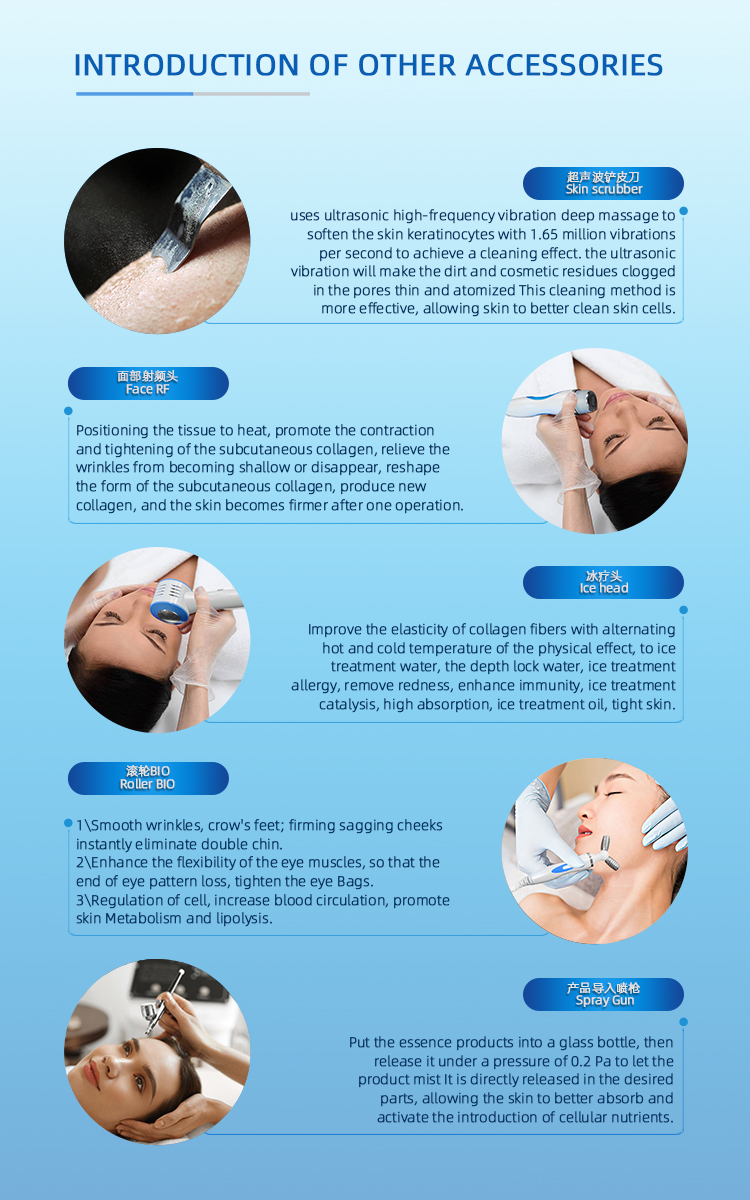 INTRODUCTION OF OTHER ACCESSORIES

超声波铲皮刀
Skin scrubber

uses ultrasonic high-frequency vibration deep massage to soften the skin keratinocytes with 1.65 million vibrations per second to achieve a cleaning effect. the ultrasonic vibration will make the dirt and cosmetic residues clogged in the pores thin and atomized This cleaning method is more effective, allowing skin to better clean skin cells.

面部射频头
Face RF

Positioning the tissue to heat, promote the contraction and tightening of the subcutaneous collagen, relieve the wrinkles from becoming shallow or disappear, reshape the form of the subcutaneous collagen, produce new collagen, and the skin becomes firmer after one operation.

冰疗头
Ice head

Improve the elasticity of collagen fibers with alternating hot and cold temperature of the physical effect, to ice treatment water, the depth lock water, ice treatment allergy, remove redness, enhance immunity, ice treatment catalysis, high absorption, ice treatment oil, tight skin.

滚轮BIO
Roller BIO

1\Smooth wrinkles, crow's feet; firming sagging cheeks instantly eliminate double chin.
2\Enhance the flexibility of the eye muscles, so that the end of eye pattern loss, tighten the eye Bags.
3\Regulation of cell, increase blood circulation, promote skin Metabolism and lipolysis.

产品导入喷枪
Spray Gun

Put the essence products into a glass bottle, then release it under a pressure of 0.2 Pa to let the product mist It is directly released in the desired parts, allowing the skin to better absorb and activate the introduction of cellular nutrients.