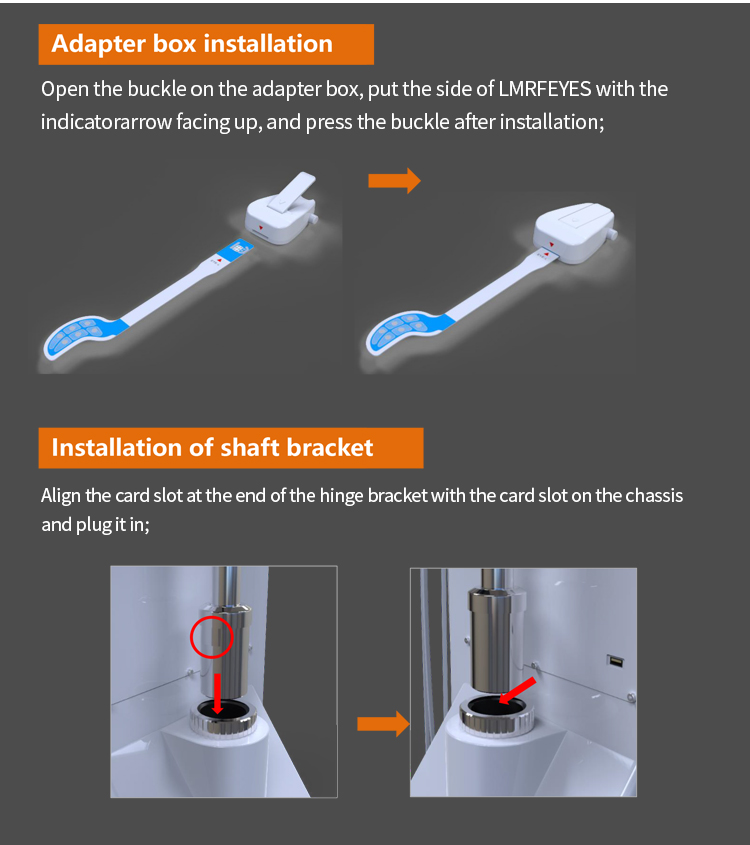 Adapter box installation

Open the buckle on the adapter box, put the side of LMRFEYES with the indicatorarrow facing up, and press the buckle after installation;

Installation of shaft bracket

Align the card slot at the end of the hinge bracket with the card slot on the chassis and plug it in;