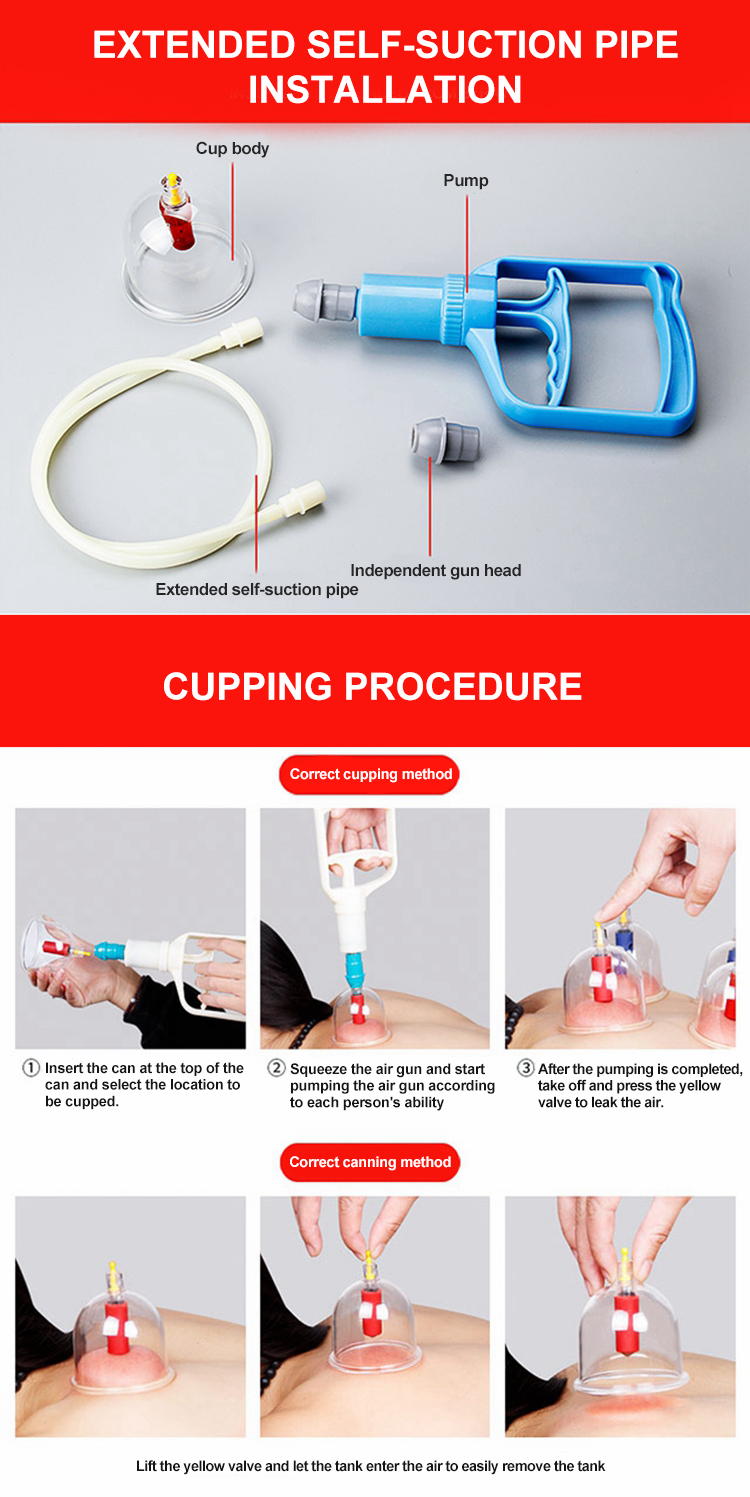 EXTENDED SELF-SUCTION PIPE INSTALLATION

Cup body

Pump

Independent gun head

Extended self-suction pipe

CUPPING PROCEDURE

Correct cupping method

① Insert the can at the top of the can and select the location to be cupped.

② Squeeze the air gun and start pumping the air gun according to each person's ability

③ After the pumping is completed, take off and press the yellow valve to leak the air.

Correct canning method

Lift the yellow valve and let the tank enter the air to easily remove the tank