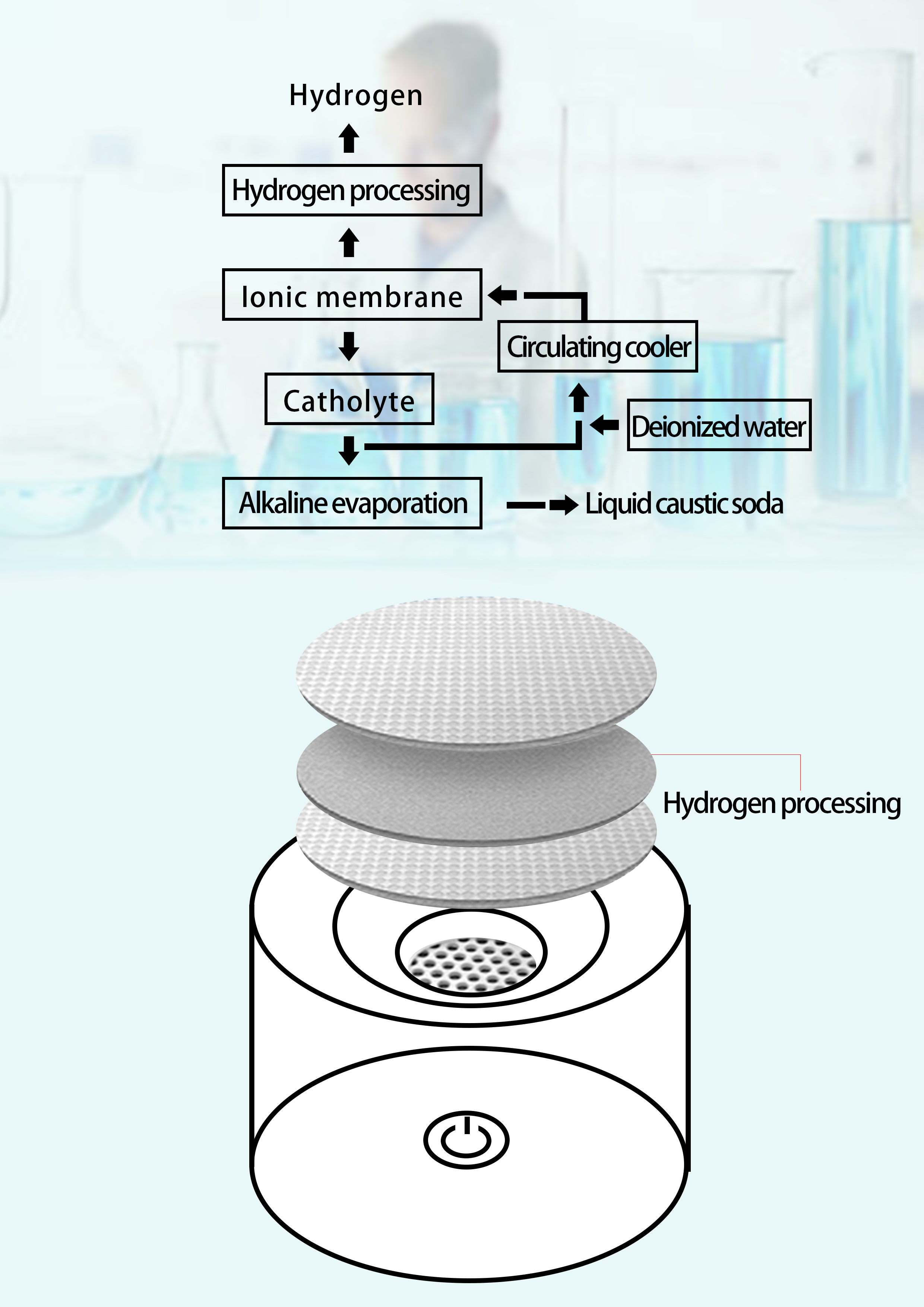 Hydrogen

Hydrogen processing

Ionic membrane

Circulating cooler

Catholyte

Deionized water

Alkaline evaporation

Liquid caustic soda

Hydrogen processing