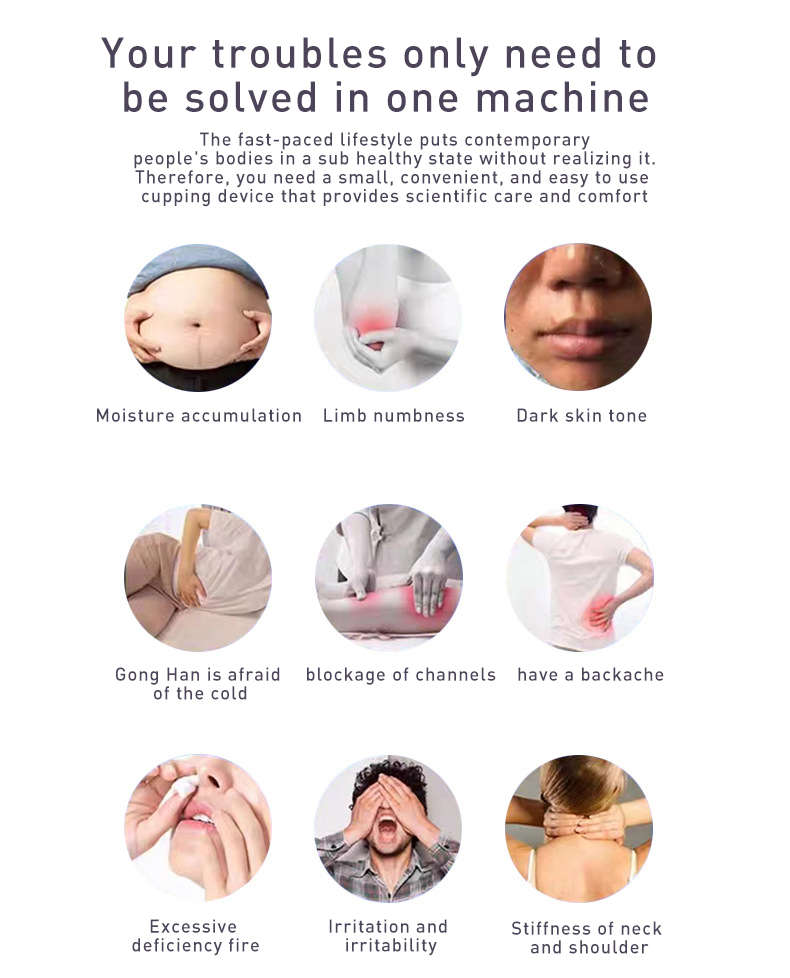 Your troubles only need to be solved in one machine

The fast-paced lifestyle puts contemporary people's bodies in a sub healthy state without realizing it. Therefore, you need a small, convenient, and easy to use cupping device that provides scientific care and comfort

Moisture accumulation

Limb numbness

Dark skin tone

Gong Han is afraid of the cold

blockage of channels

have a backache

Excessive deficiency fire

Irritation and irritability

Stiffness of neck and shoulder