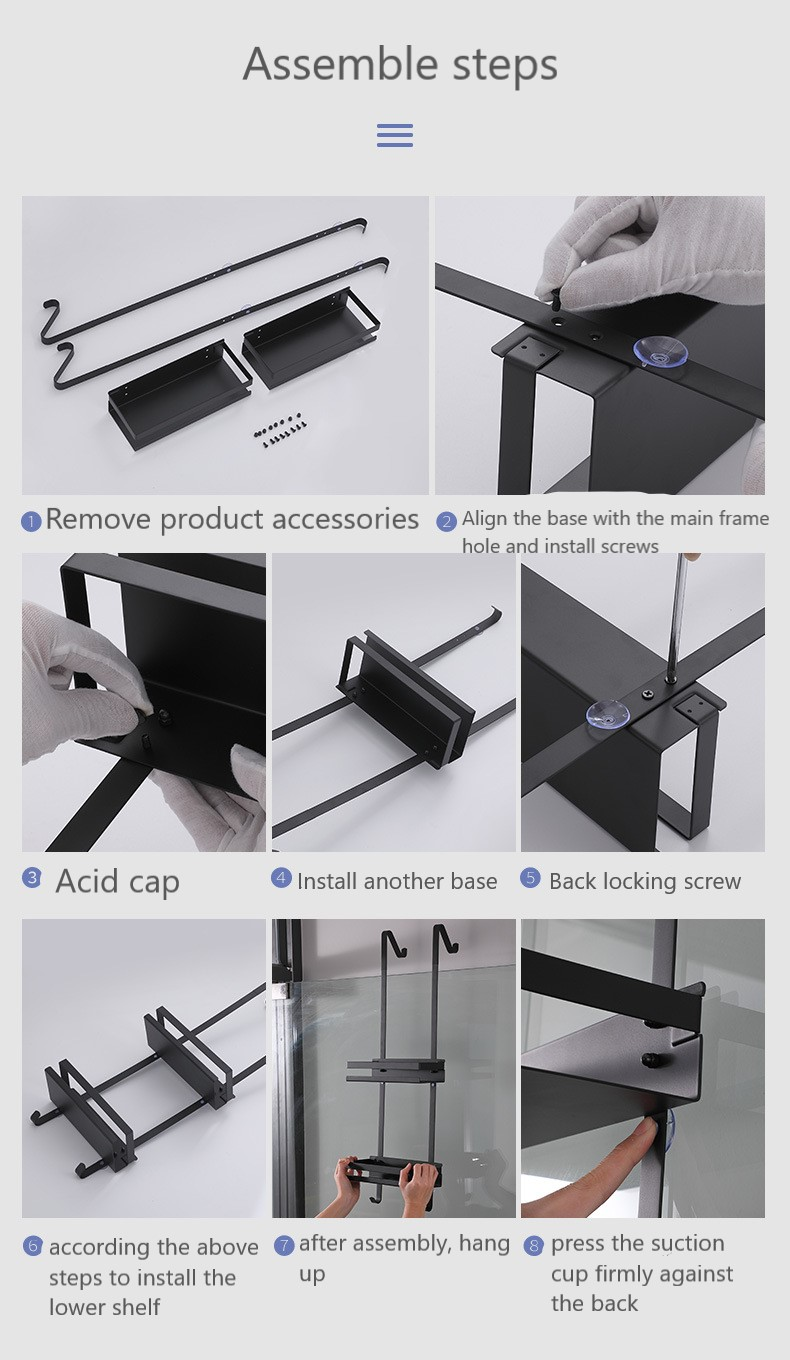 Assemble steps

1 Remove product accessories

2 Align the base with the main frame hole and install screws

3 Acid cap

4 Install another base

5 Back locking screw

6 according the above steps to install the lower shelf

7 after assembly, hang up

8 press the suction cup firmly against the back