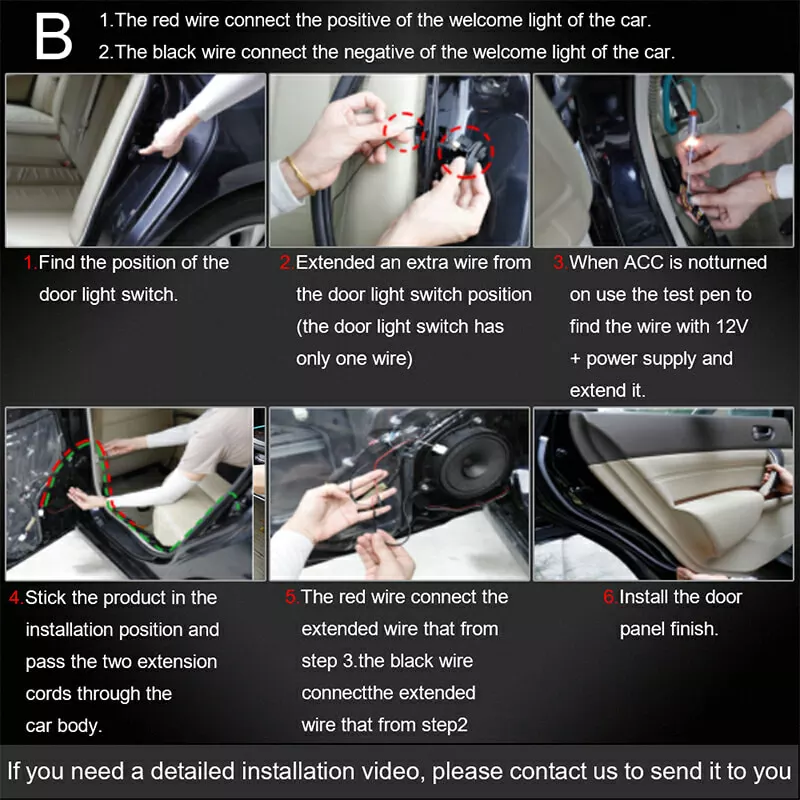 B 1.The red wire connect the positive of the welcome light of the car.
2.The black wire connect the negative of the welcome light of the car.

1.Find the position of the door light switch.

2.Extended an extra wire from the door light switch position (the door light switch has only one wire)

3.When ACC is notturned on use the test pen to find the wire with 12V + power supply and extend it.

4.Stick the product in the installation position and pass the two extension cords through the car body.

5.The red wire connect the extended wire that from step 3.the black wire connectthe extended wire that from step2

6.Install the door panel finish.

If you need a detailed installation video, please contact us to send it to you