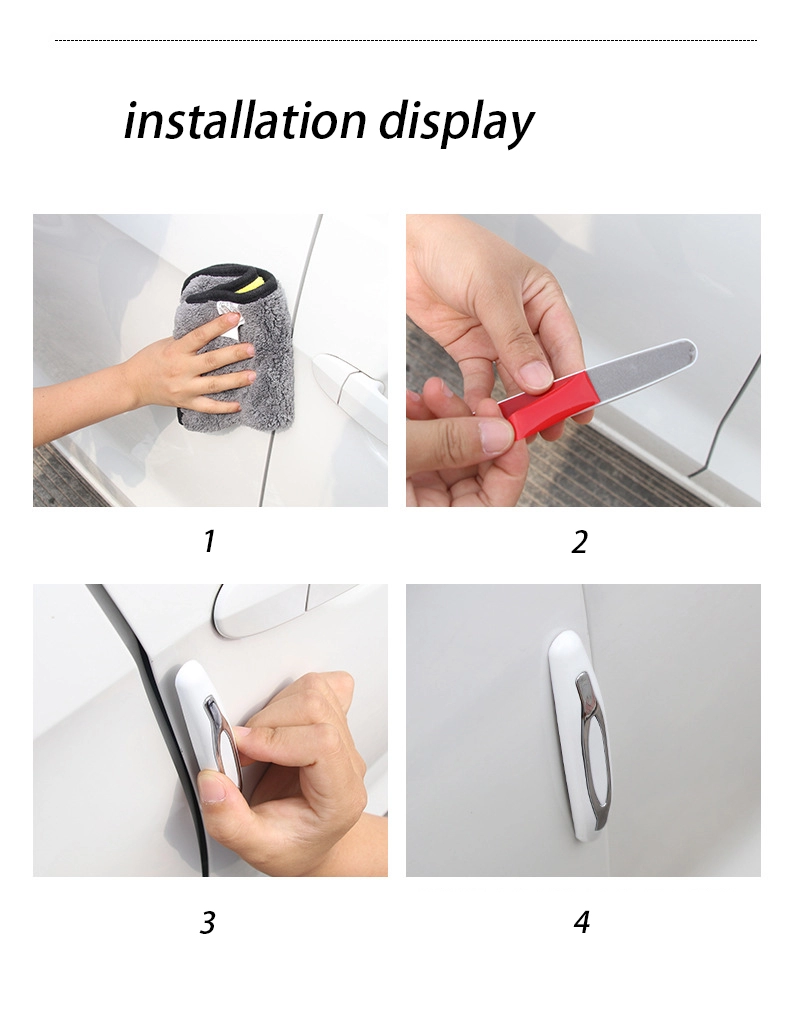 installation display

1

2

3

4