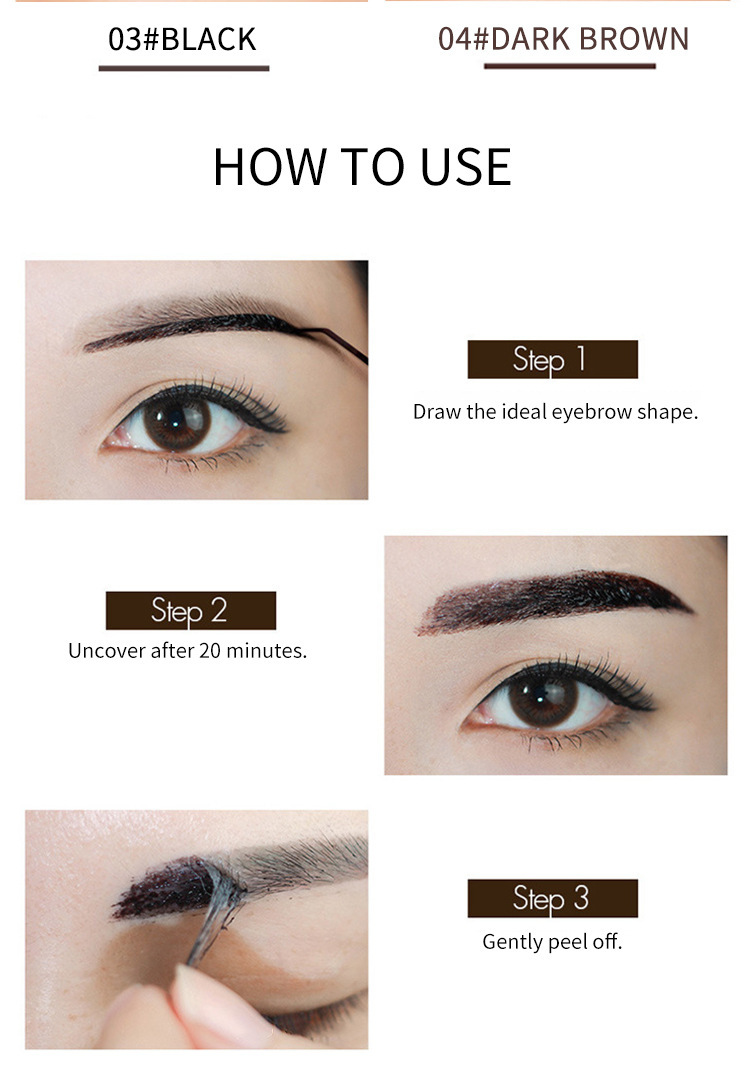 03#BLACK

04#DARK BROWN

HOW TO USE

Step 1
Draw the ideal eyebrow shape.

Step 2
Uncover after 20 minutes.

Step 3
Gently peel off.