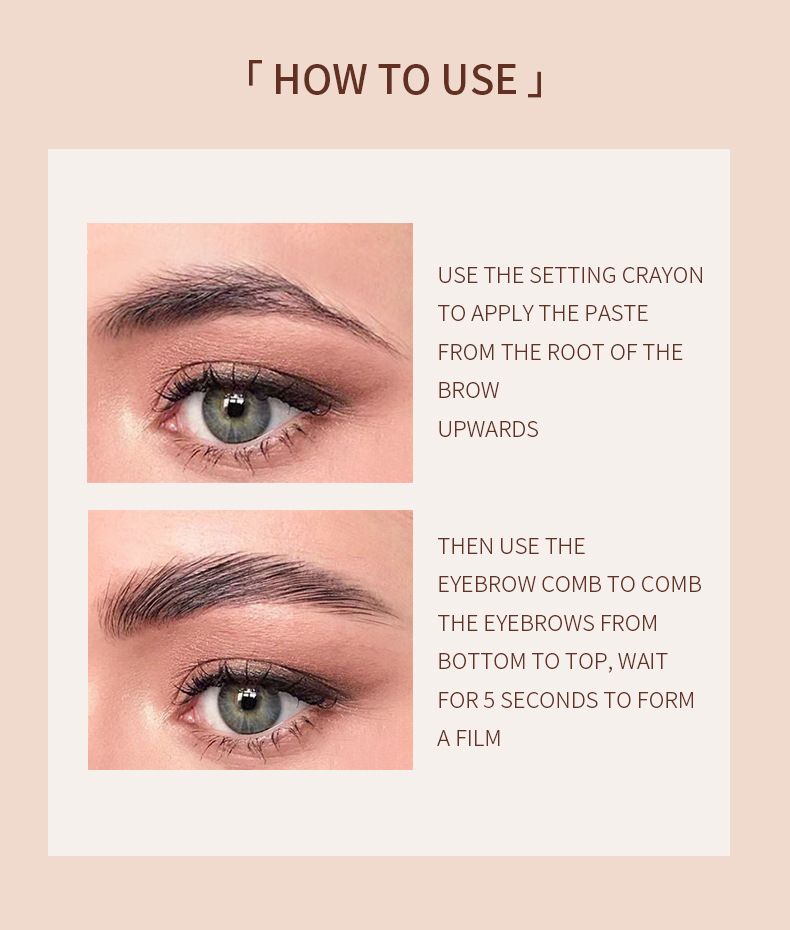 「 HOW TO USE 」

USE THE SETTING CRAYON TO APPLY THE PASTE FROM THE ROOT OF THE BROW
UPWARDS

THEN USE THE EYEBROW COMB TO COMB THE EYEBROWS FROM BOTTOM TO TOP, WAIT FOR 5 SECONDS TO FORM A FILM