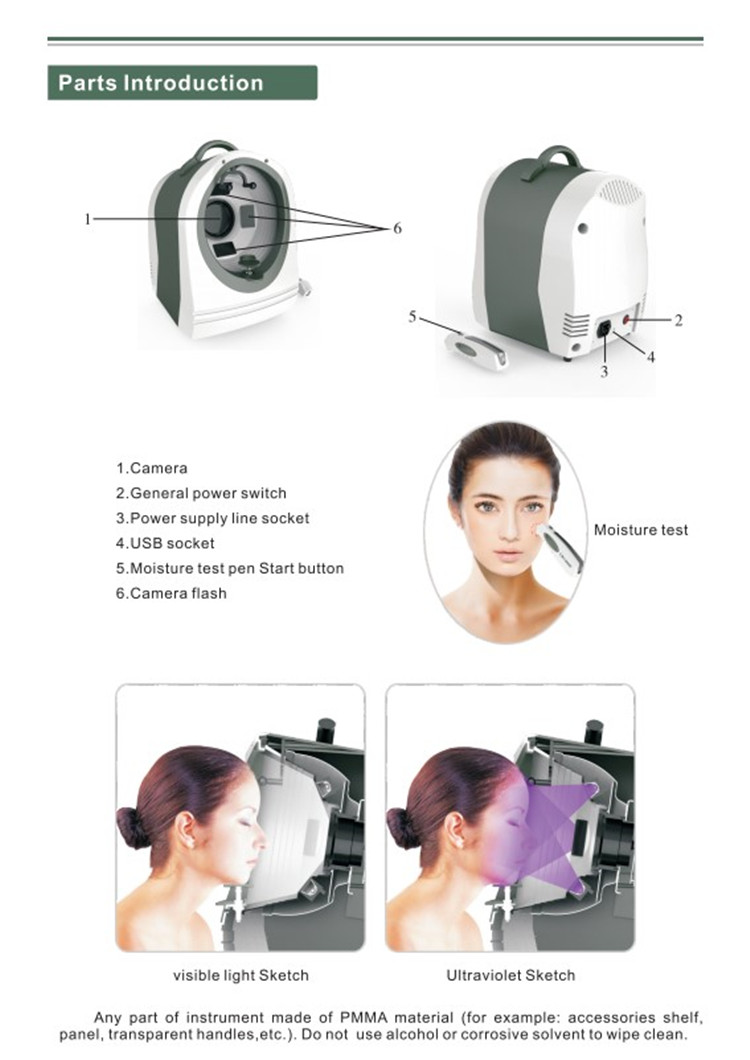 Parts Introduction

1

6

5

2

4

3

1.Camera
2.General power switch
3.Power supply line socket
4.USB socket
5.Moisture test pen Start button
6.Camera flash

Moisture test

visible light Sketch

Ultraviolet Sketch

Any part of instrument made of PMMA material (for example: accessories shelf, panel, transparent handles,etc.). Do not use alcohol or corrosive solvent to wipe clean.