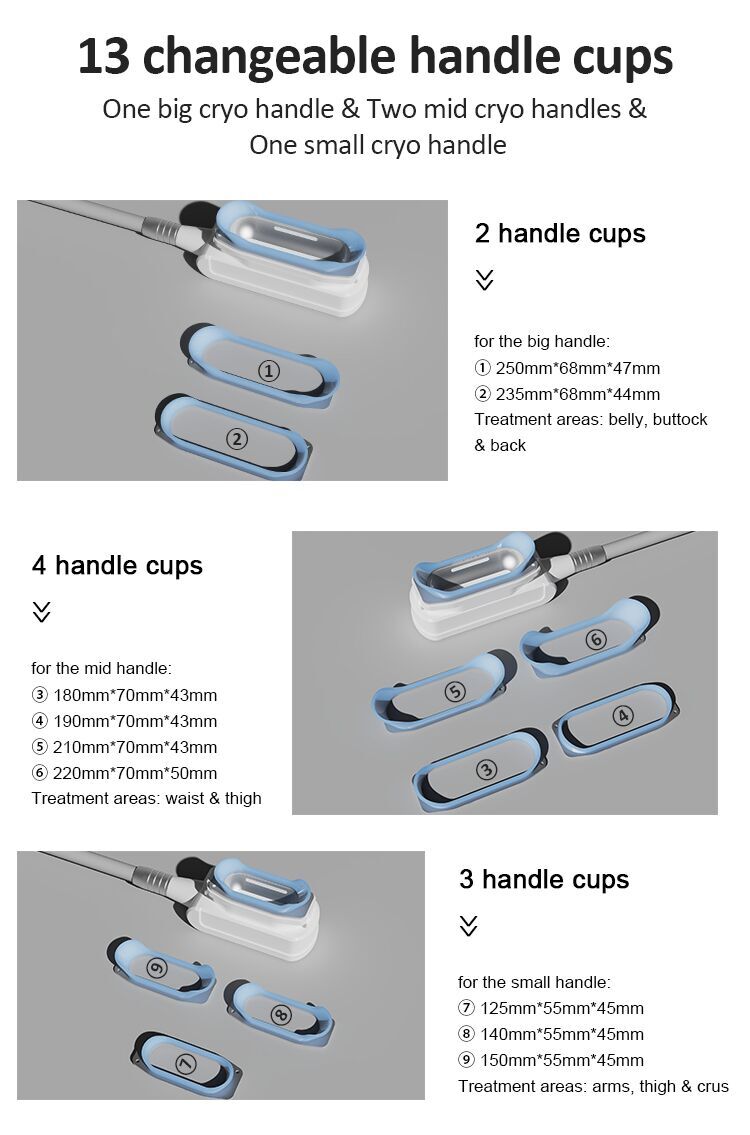 13 changeable handle cups

One big cryo handle & Two mid cryo handles & One small cryo handle

①
②

2 handle cups

for the big handle:
① 250mm*68mm*47mm
② 235mm*68mm*44mm
Treatment areas: belly, buttock & back

4 handle cups

for the mid handle:
③ 180mm*70mm*43mm
④ 190mm*70mm*43mm
⑤ 210mm*70mm*43mm
⑥ 220mm*70mm*50mm
Treatment areas: waist & thigh

⑥
⑤
④
③

⑨
⑧
⑦

3 handle cups

for the small handle:
⑦ 125mm*55mm*45mm
⑧ 140mm*55mm*45mm
⑨ 150mm*55mm*45mm
Treatment areas: arms, thigh & crus