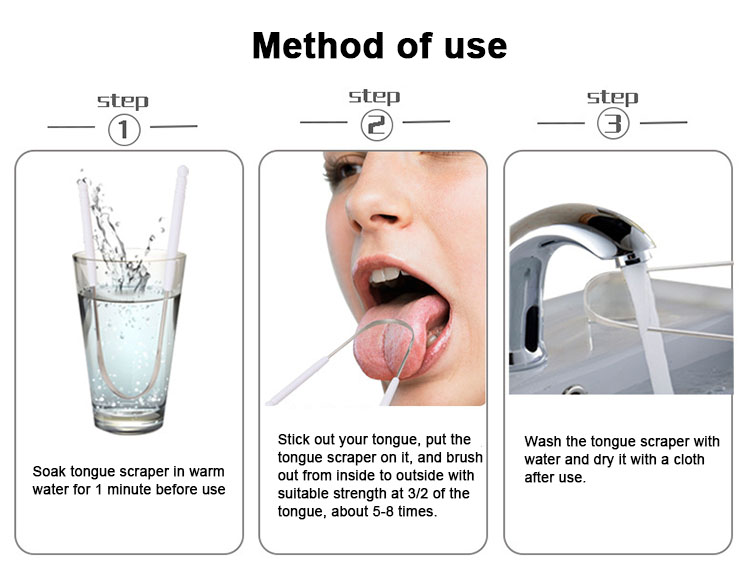 Method of use

step
1

Soak tongue scraper in warm water for 1 minute before use

step
2

Stick out your tongue, put the tongue scraper on it, and brush out from inside to outside with suitable strength at 3/2 of the tongue, about 5-8 times.

step
3

Wash the tongue scraper with water and dry it with a cloth after use.