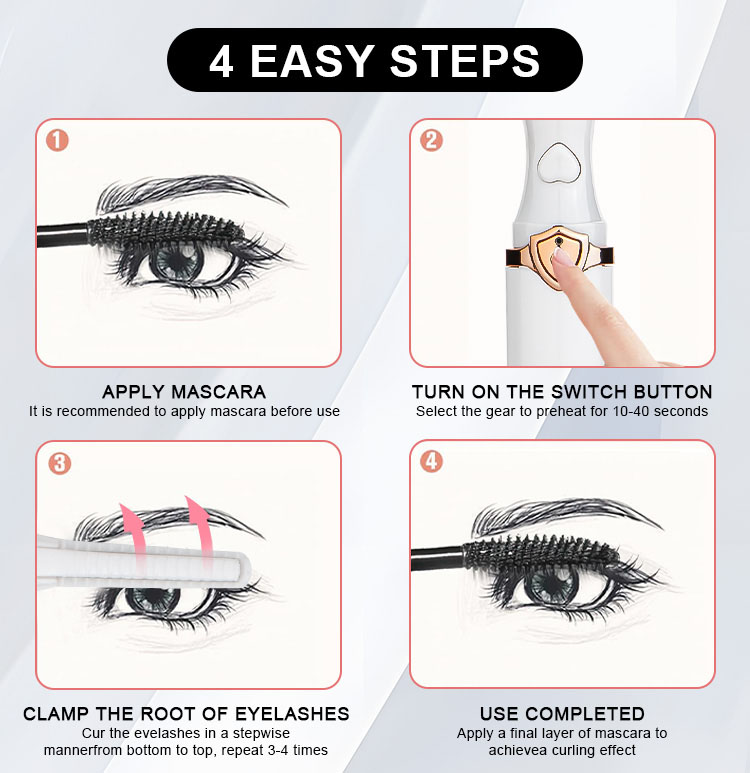 4 EASY STEPS

1

APPLY MASCARA
It is recommended to apply mascara before use

2

TURN ON THE SWITCH BUTTON
Select the gear to preheat for 10-40 seconds

3

CLAMP THE ROOT OF EYELASHES
Cur the evelashes in a stepwise mannerfrom bottom to top, repeat 3-4 times

4

USE COMPLETED
Apply a final layer of mascara to achievea curling effect