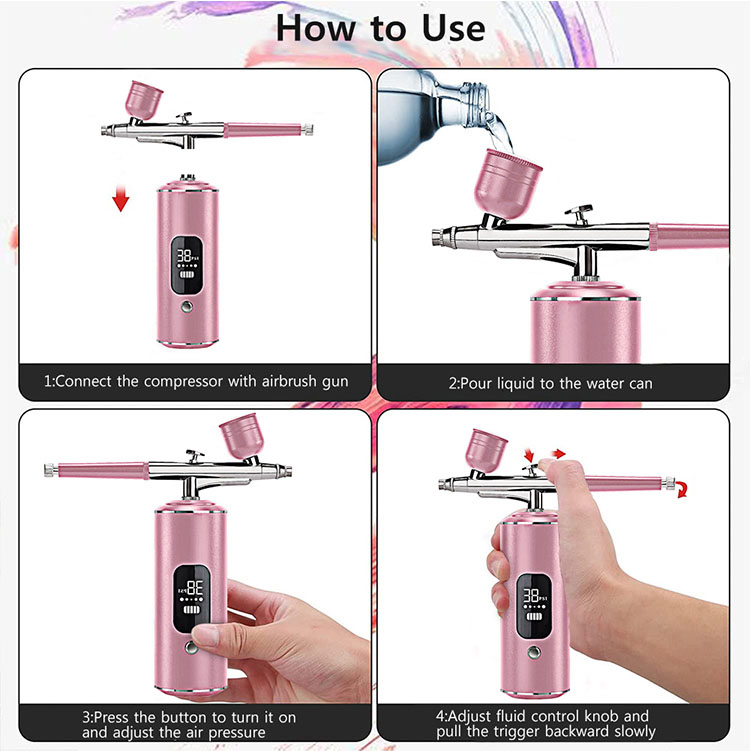 How to Use

38 PSI

1:Connect the compressor with airbrush gun

2:Pour liquid to the water can

38 PSI

3:Press the button to turn it on and adjust the air pressure

38 PSI

4:Adjust fluid control knob and pull the trigger backward slowly