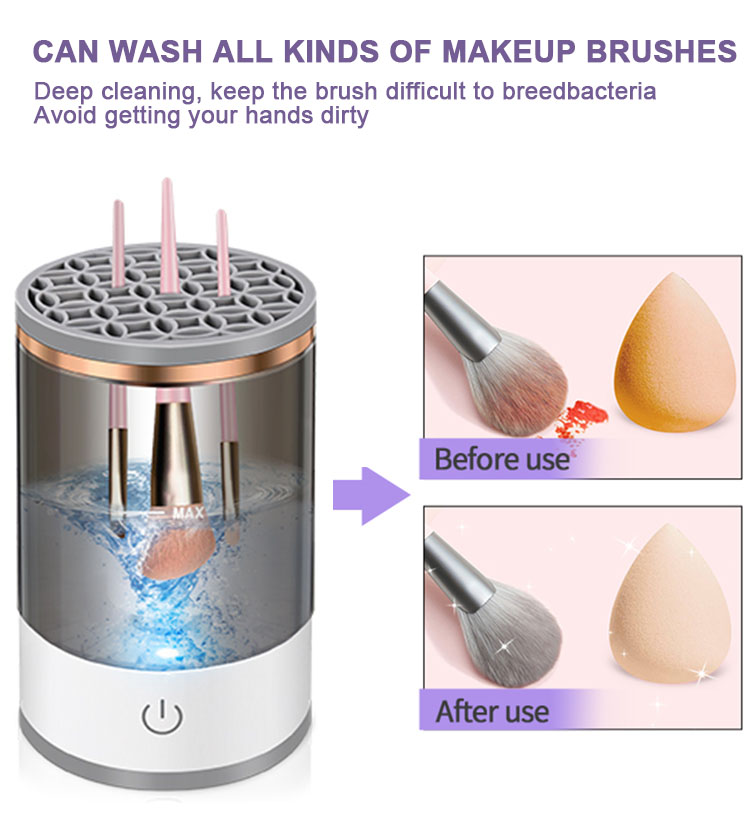 CAN WASH ALL KINDS OF MAKEUP BRUSHES
Deep cleaning, keep the brush difficult to breedbacteria
Avoid getting your hands dirty

MAX

Before use

After use