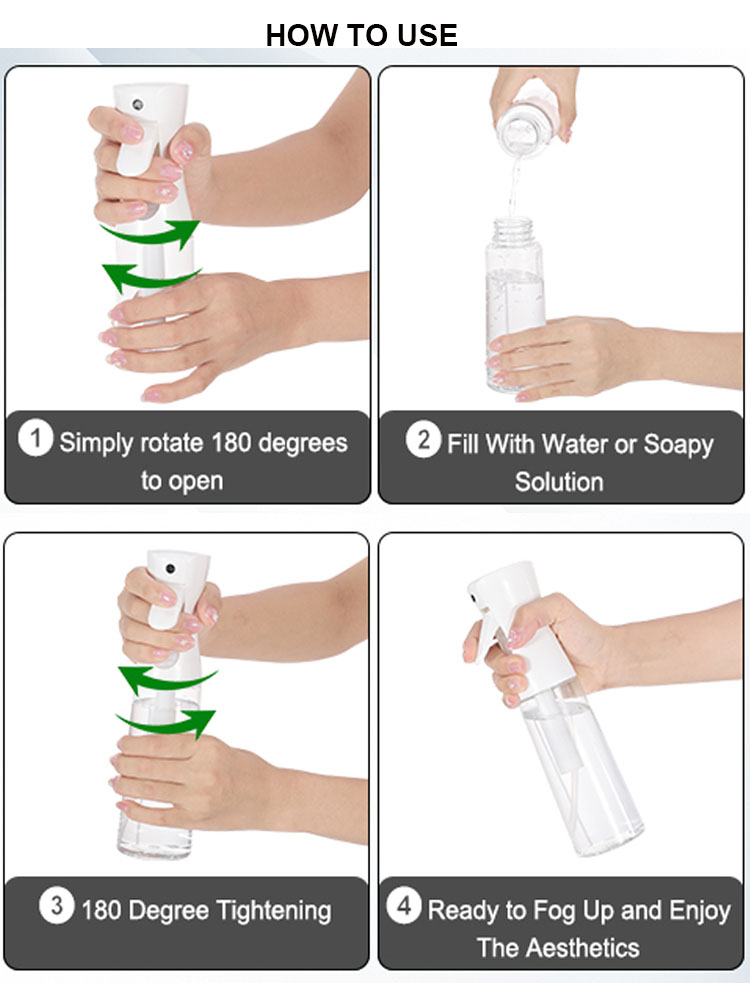 HOW TO USE

1 Simply rotate 180 degrees to open

2 Fill With Water or Soapy Solution

3 180 Degree Tightening

4 Ready to Fog Up and Enjoy The Aesthetics