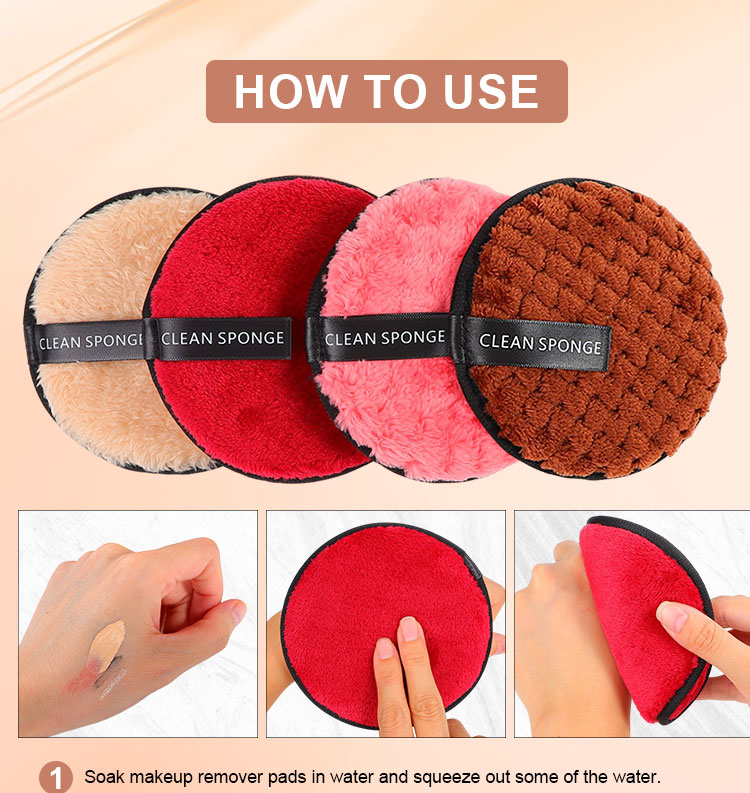 HOW TO USE

CLEAN SPONGE CLEAN SPONGE CLEAN SPONGE CLEAN SPONGE

1 Soak makeup remover pads in water and squeeze out some of the water.