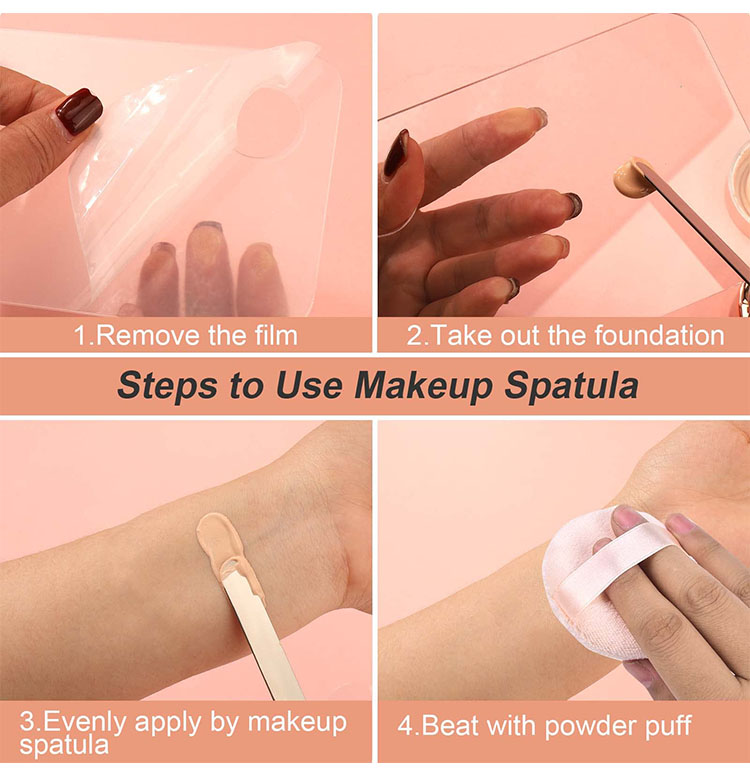 1.Remove the film

2.Take out the foundation

Steps to Use Makeup Spatula

3.Evenly apply by makeup spatula

4.Beat with powder puff