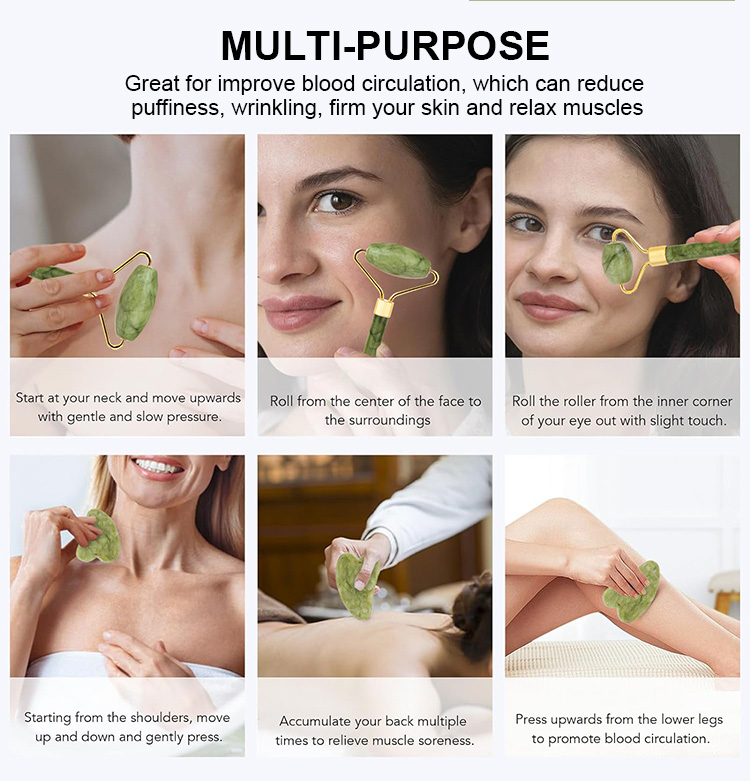 MULTI-PURPOSE

Great for improve blood circulation, which can reduce puffiness, wrinkling, firm your skin and relax muscles

Start at your neck and move upwards with gentle and slow pressure.

Roll from the center of the face to the surroundings

Roll the roller from the inner corner of your eye out with slight touch.

Starting from the shoulders, move up and down and gently press.

Accumulate your back multiple times to relieve muscle soreness.

Press upwards from the lower legs to promote blood circulation.