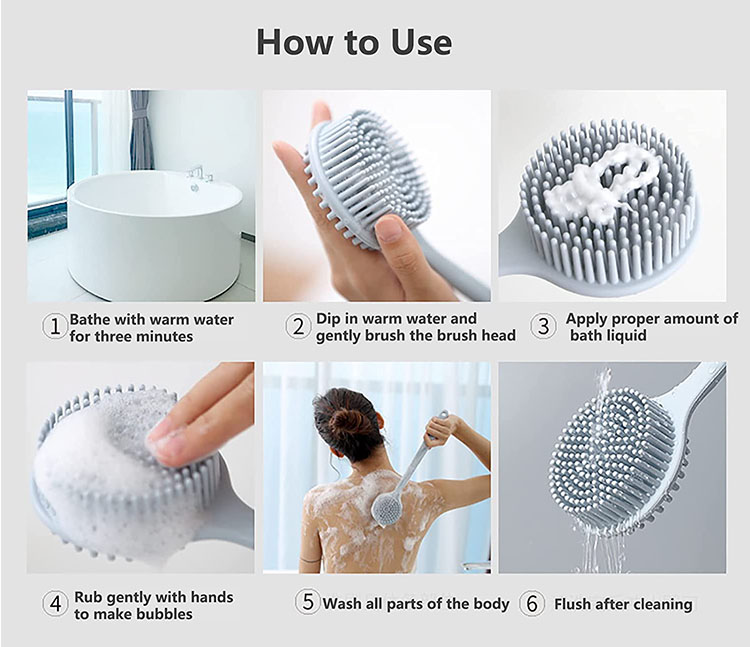 How to Use

1 Bathe with warm water for three minutes

2 Dip in warm water and gently brush the brush head

3 Apply proper amount of bath liquid

4 Rub gently with hands to make bubbles

5 Wash all parts of the body

6 Flush after cleaning