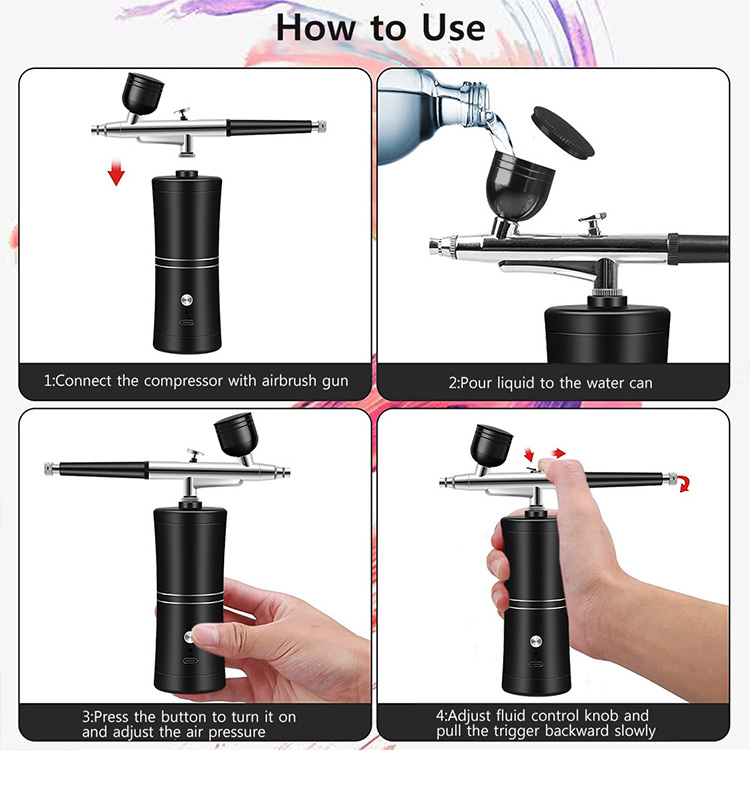 How to Use

1:Connect the compressor with airbrush gun

2:Pour liquid to the water can

3:Press the button to turn it on and adjust the air pressure

4:Adjust fluid control knob and pull the trigger backward slowly