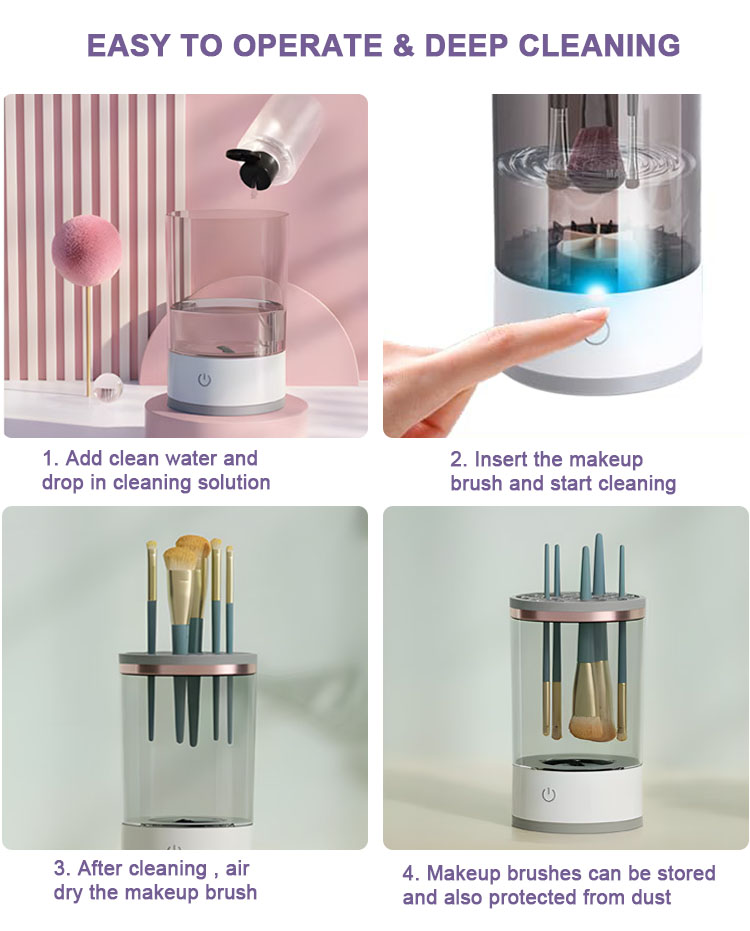 EASY TO OPERATE & DEEP CLEANING

1. Add clean water and drop in cleaning solution

2. Insert the makeup brush and start cleaning

3. After cleaning , air dry the makeup brush

4. Makeup brushes can be stored and also protected from dust