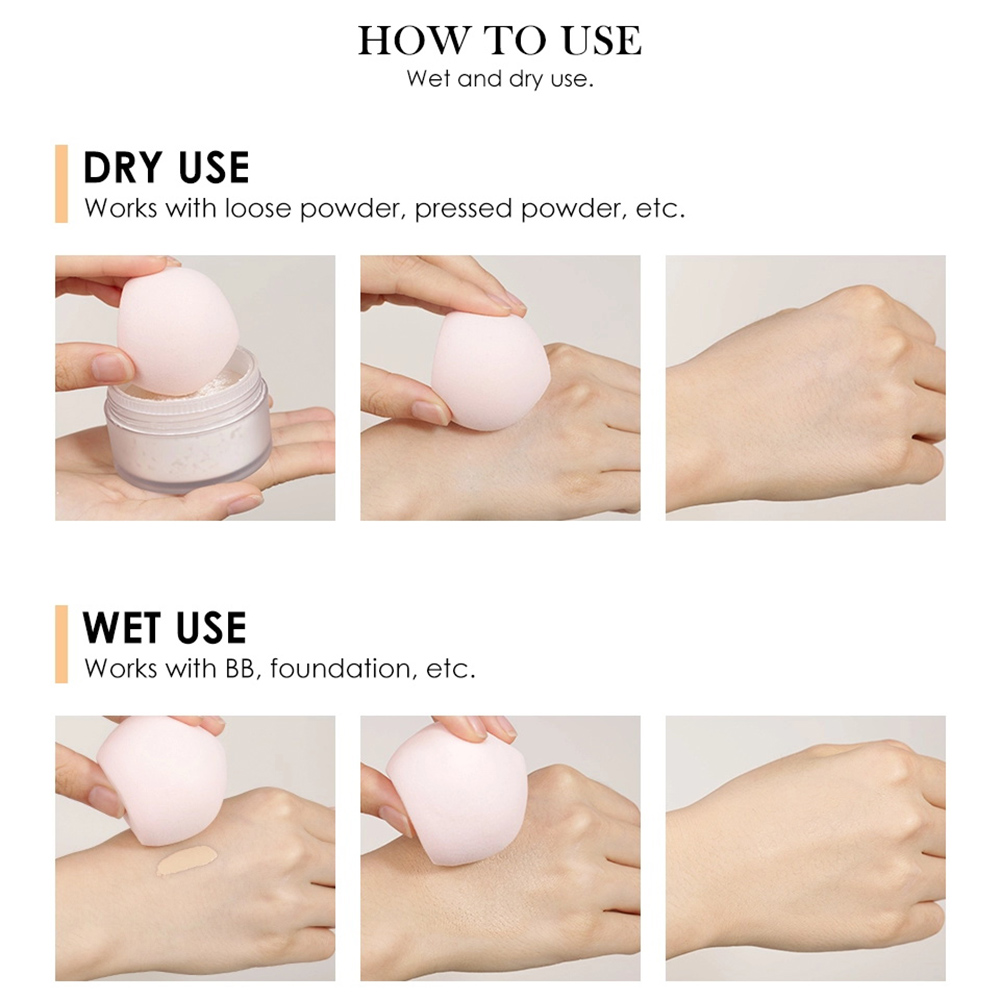 HOW TO USE
Wet and dry use.

DRY USE
Works with loose powder, pressed powder, etc.

WET USE
Works with BB, foundation, etc.