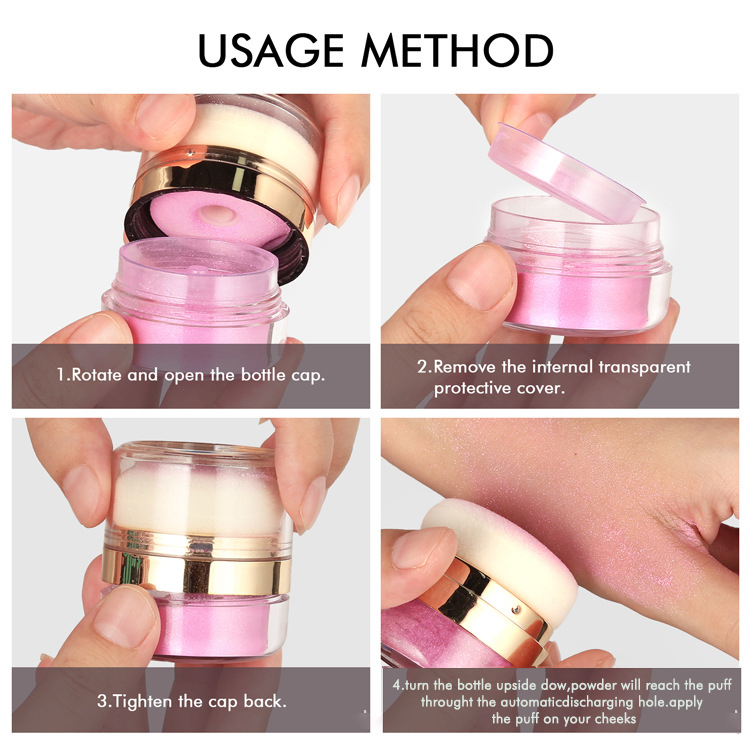 USAGE METHOD

1.Rotate and open the bottle cap.

2.Remove the internal transparent protective cover.

3.Tighten the cap back.

4.turn the bottle upside dow,powder will reach the puff throught the automaticdischarging hole.apply the puff on your cheeks