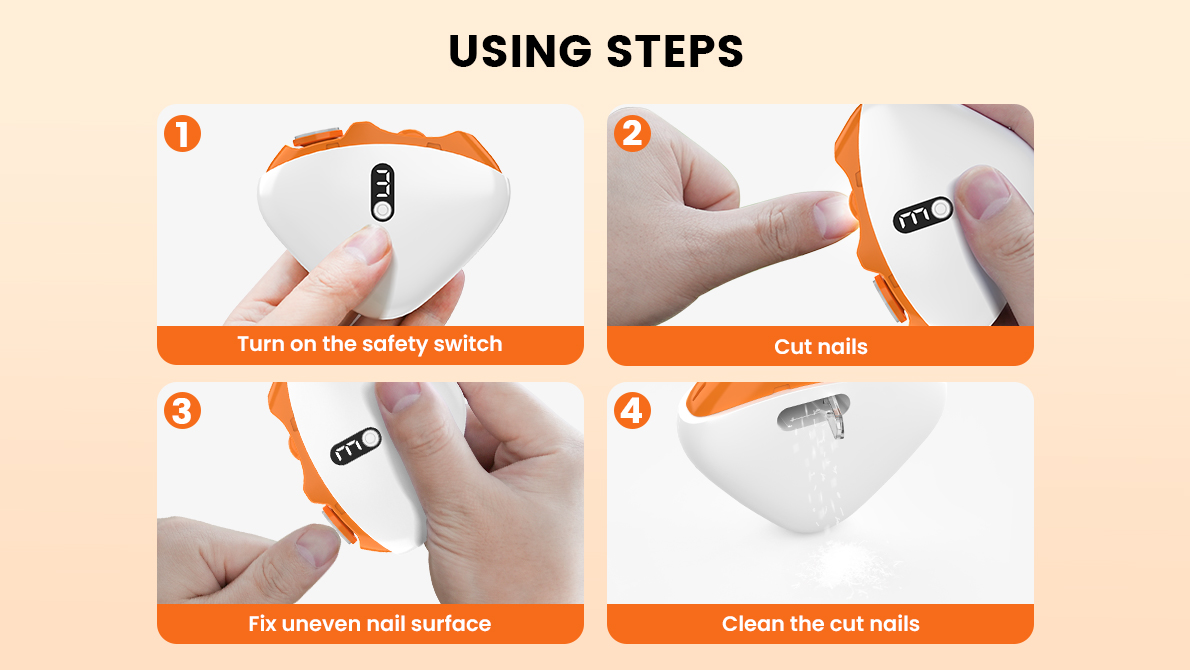 USING STEPS

1

Turn on the safety switch

2

Cut nails

3

Fix uneven nail surface

4

Clean the cut nails