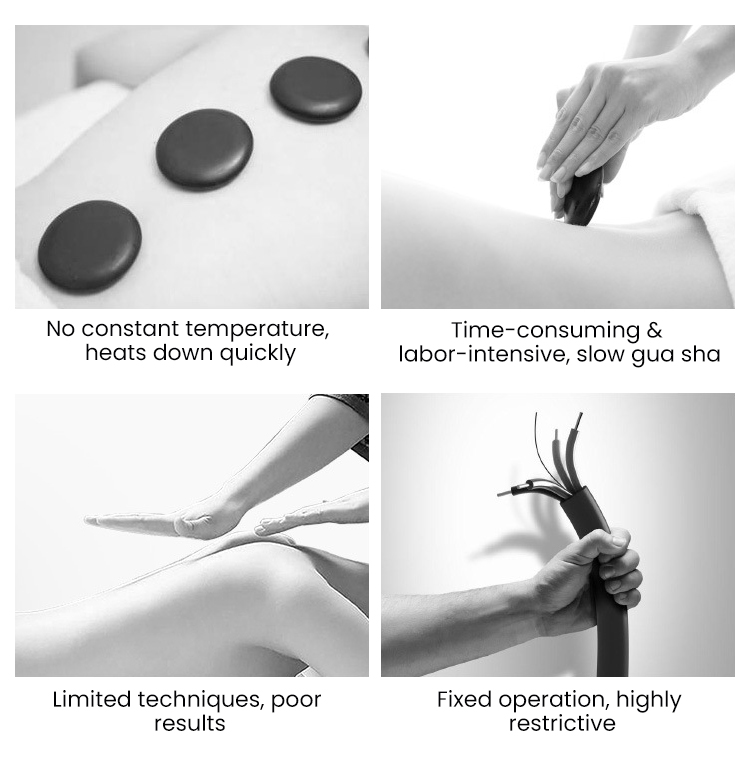 No constant temperature, heats down quickly

Time-consuming & labor-intensive, slow gua sha

Limited techniques, poor results

Fixed operation, highly restrictive