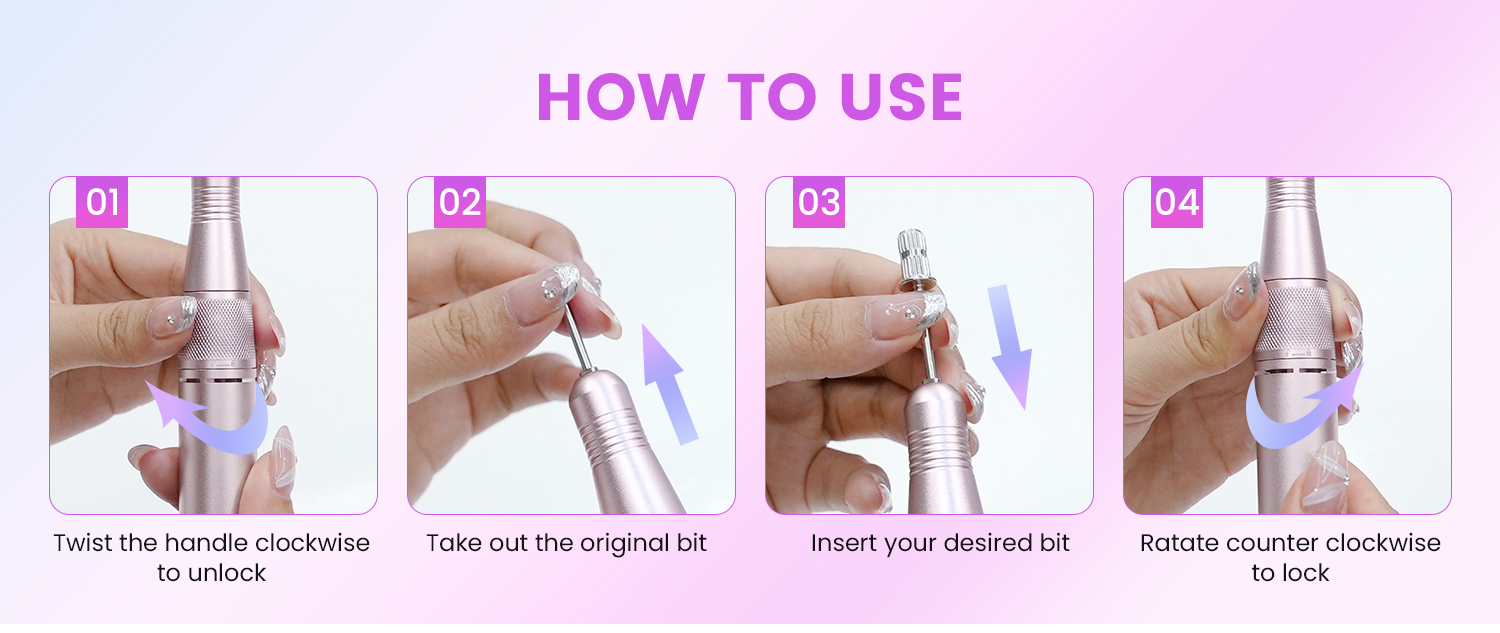 HOW TO USE

01

Twist the handle clockwise to unlock

02

Take out the original bit

03

Insert your desired bit

04

Ratate counter clockwise to lock