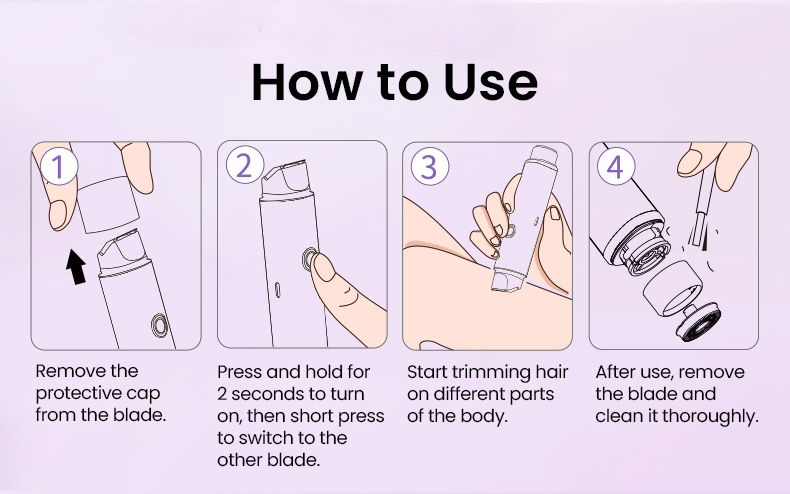 How to Use

1

Remove the protective cap from the blade.

2

Press and hold for 2 seconds to turn on, then short press to switch to the other blade.

3

Start trimming hair on different parts of the body.

4

After use, remove the blade and clean it thoroughly.